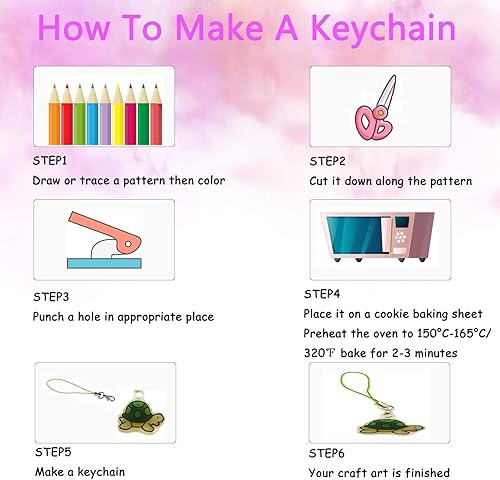 How To Make A Keychain

STEP1
Draw or trace a pattern then color

STEP2
Cut it down along the pattern

STEP3
Punch a hole in appropriate place

STEP4
Place it on a cookie baking sheet
Preheat the oven to 150°C-165°C/ 320℉ bake for 2-3 minutes

STEP5
Make a keychain

STEP6
Your craft art is finished