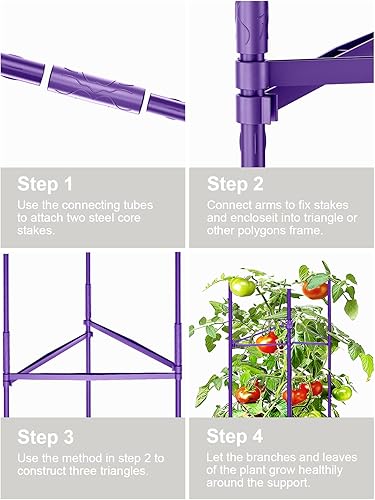 Step 1
Use the connecting tubes to attach two steel core stakes.

Step 2
Connect arms to fix stakes and encloseit into triangle or other polygons frame.

Step 3
Use the method in step 2 to construct three triangles.

Step 4
Let the branches and leaves of the plant grow healthily around the support.