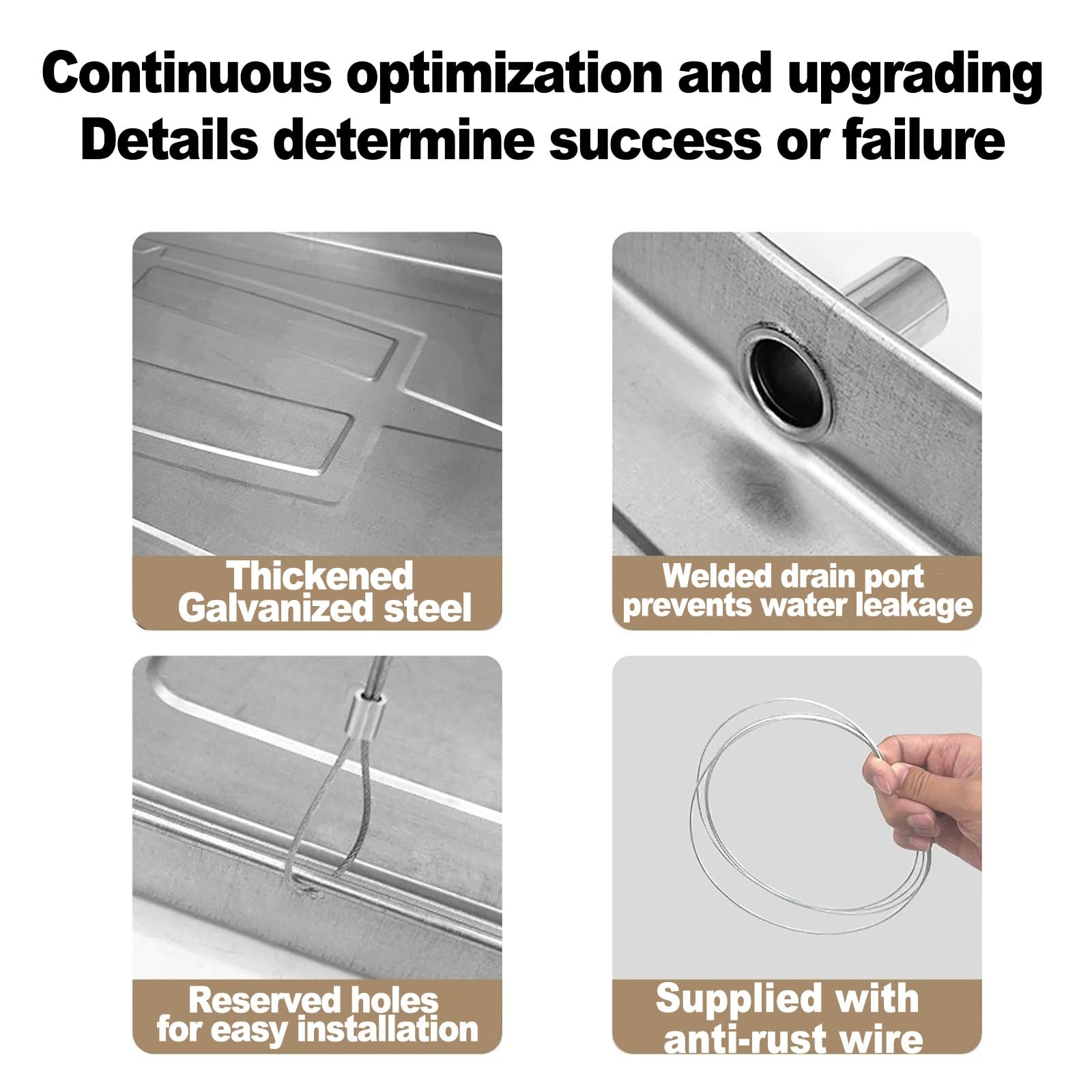 Continuous optimization and upgrading
Details determine success or failure

Thickened
Galvanized steel

Welded drain port
prevents water leakage

Reserved holes
for easy installation

Supplied with
anti-rust wire