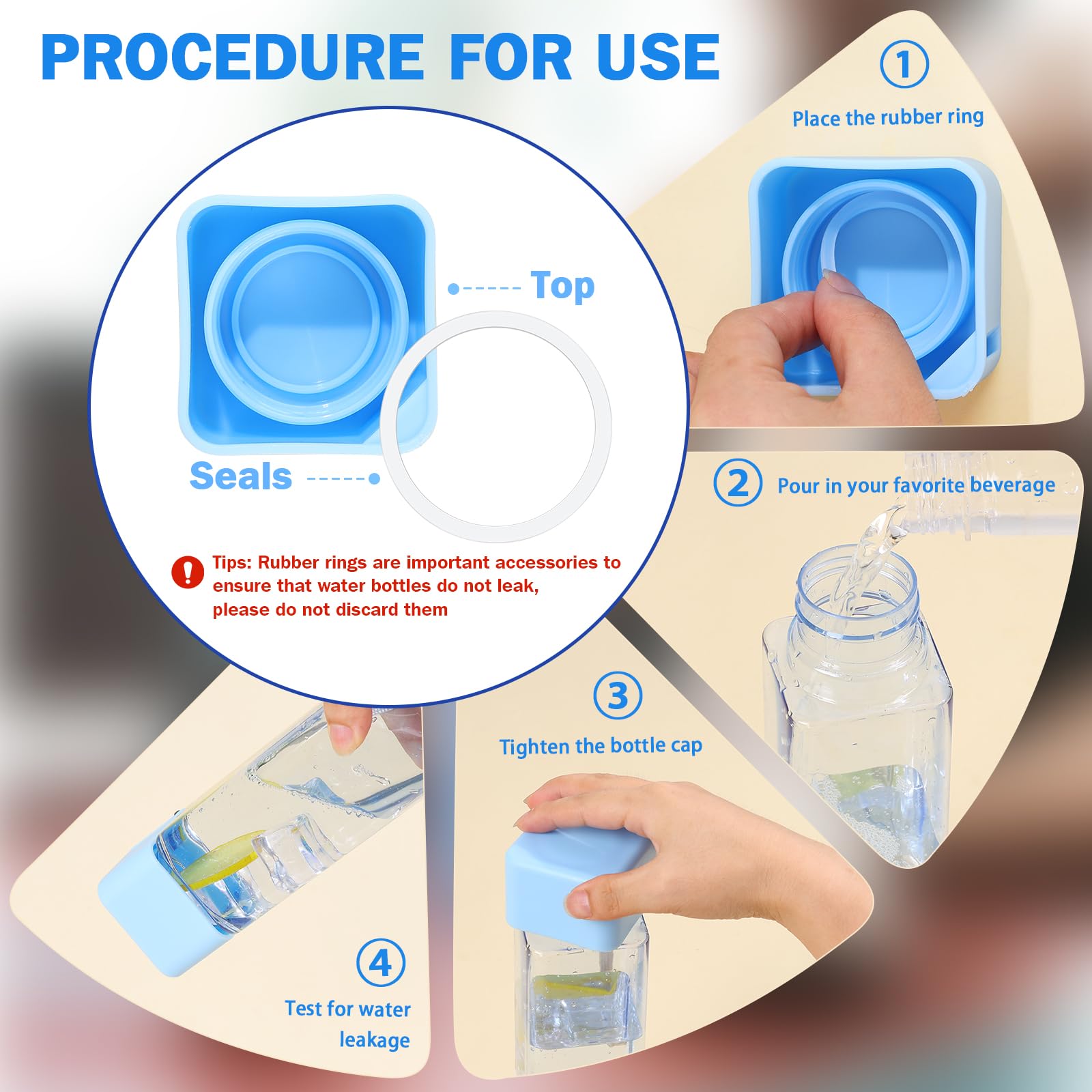 PROCEDURE FOR USE

Top

Seals

Tips: Rubber rings are important accessories to ensure that water bottles do not leak, please do not discard them

①
Place the rubber ring

②
Pour in your favorite beverage

③
Tighten the bottle cap

④
Test for water leakage