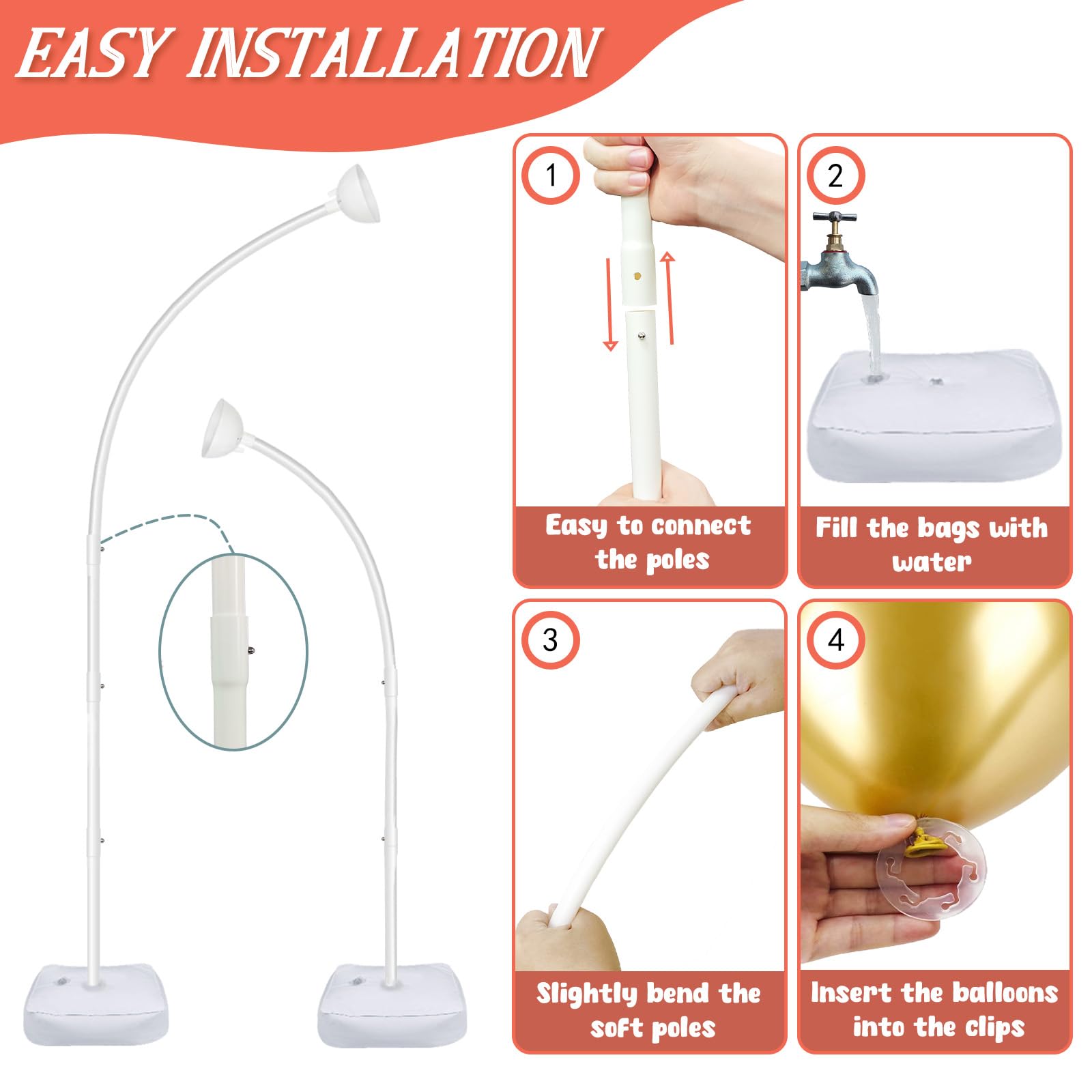 EASY INSTALLATION

1

Easy to connect the poles

2

Fill the bags with water

3

Slightly bend the soft poles

4

Insert the balloons into the clips