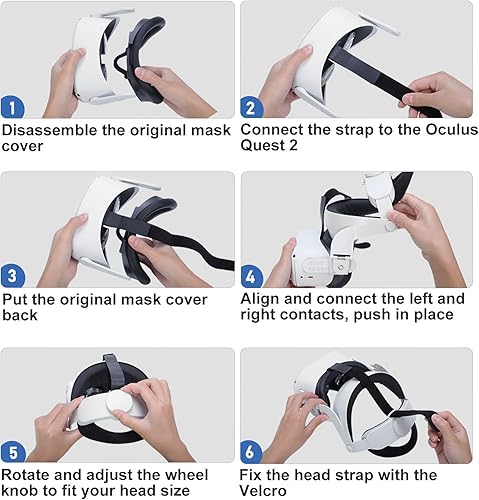 1
Disassemble the original mask cover

2
Connect the strap to the Oculus Quest 2

3
Put the original mask cover back

4
Align and connect the left and right contacts, push in place

5
Rotate and adjust the wheel knob to fit your head size

6
Fix the head strap with the Velcro