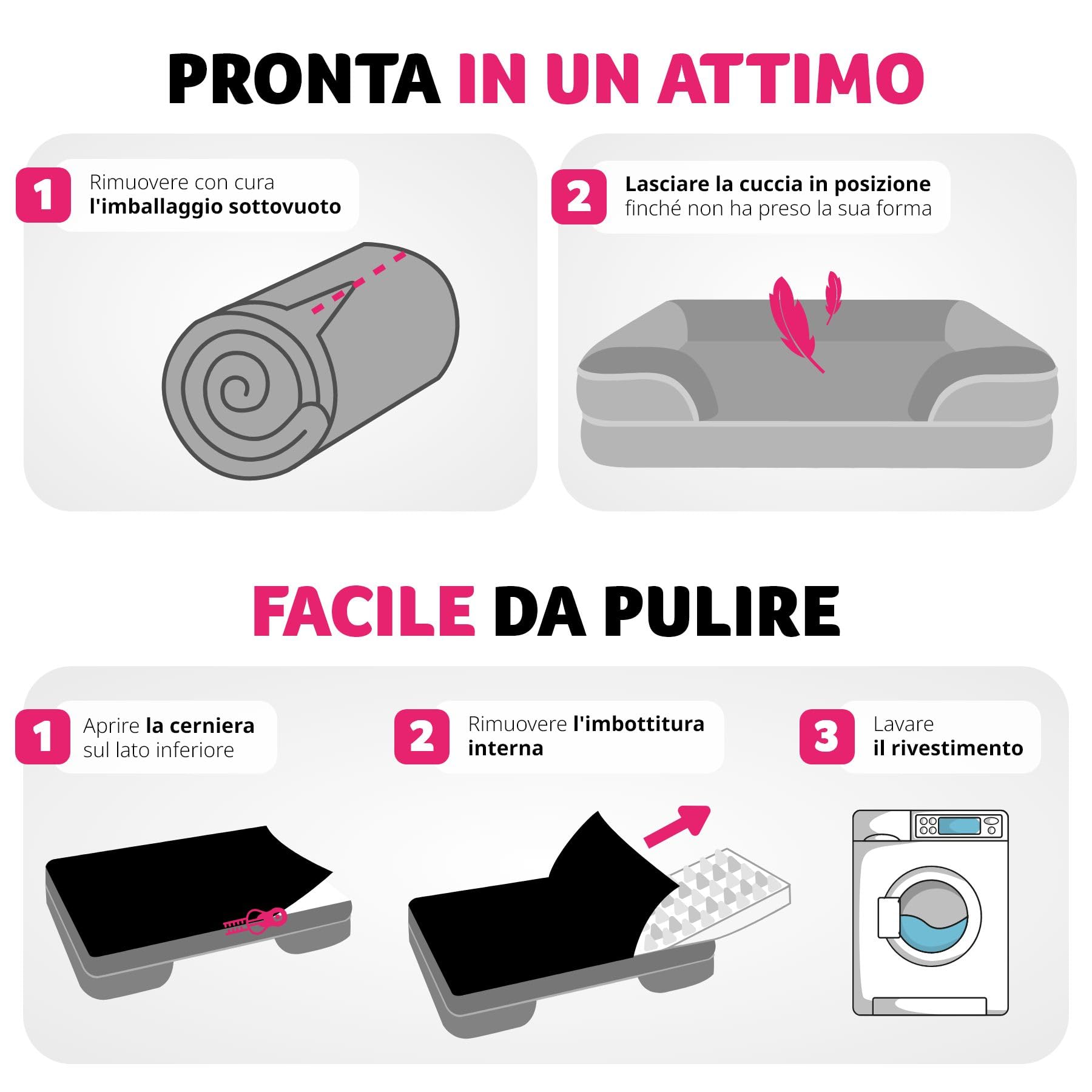 PRONTA IN UN ATTIMO

1 Rimuovere con cura l'imballaggio sottovuoto

2 Lasciare la cuccia in posizione finché non ha preso la sua forma

FACILE DA PULIRE

1 Aprire la cerniera sul lato inferiore

2 Rimuovere l'imbottitura interna

3 Lavare il rivestimento