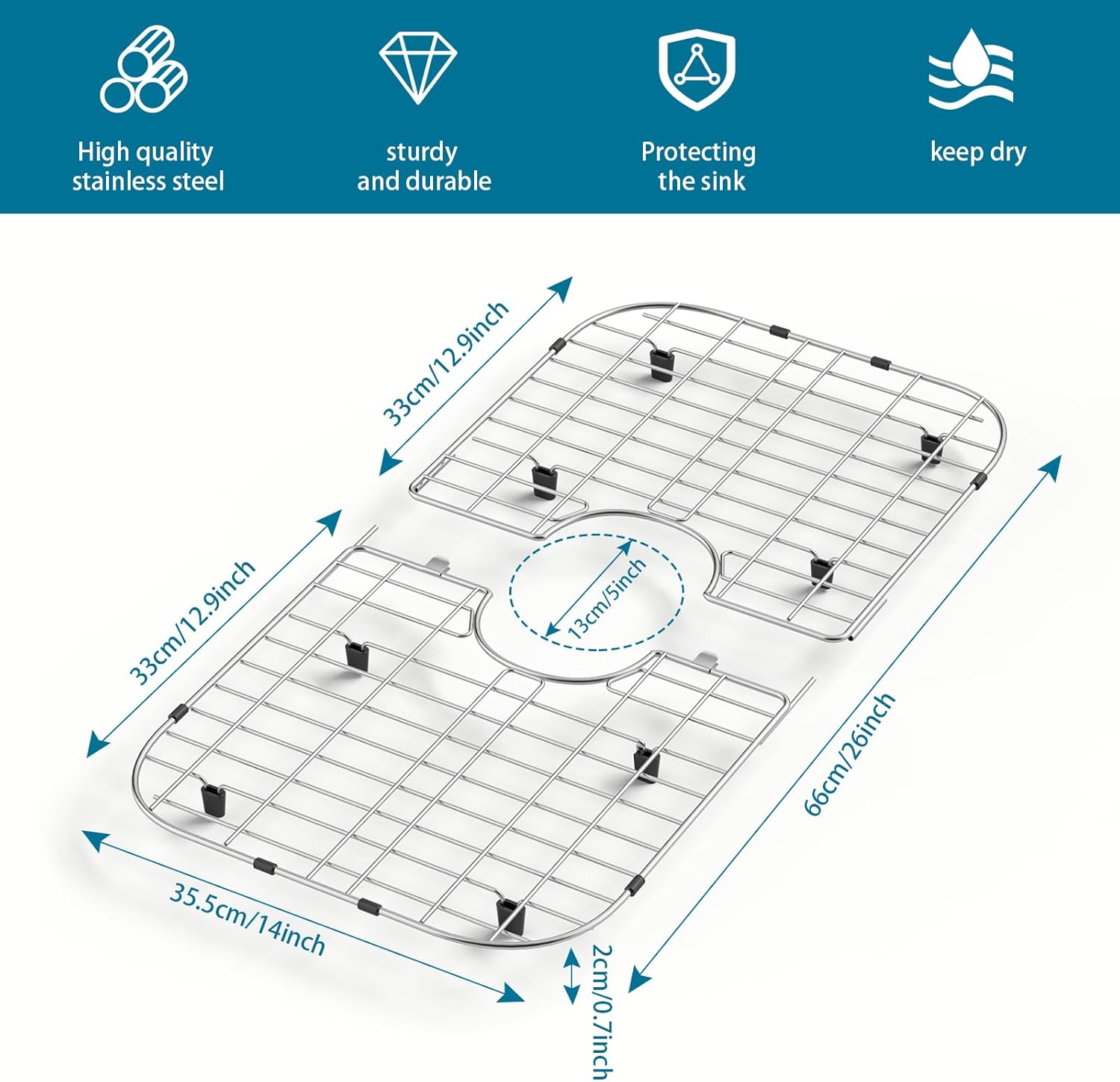 High quality stainless steel

sturdy and durable

Protecting the sink

keep dry

33cm/12.9inch

33cm/12.9inch

13cm/5inch

66cm/26inch

35.5cm/14inch

2cm/0.7inch