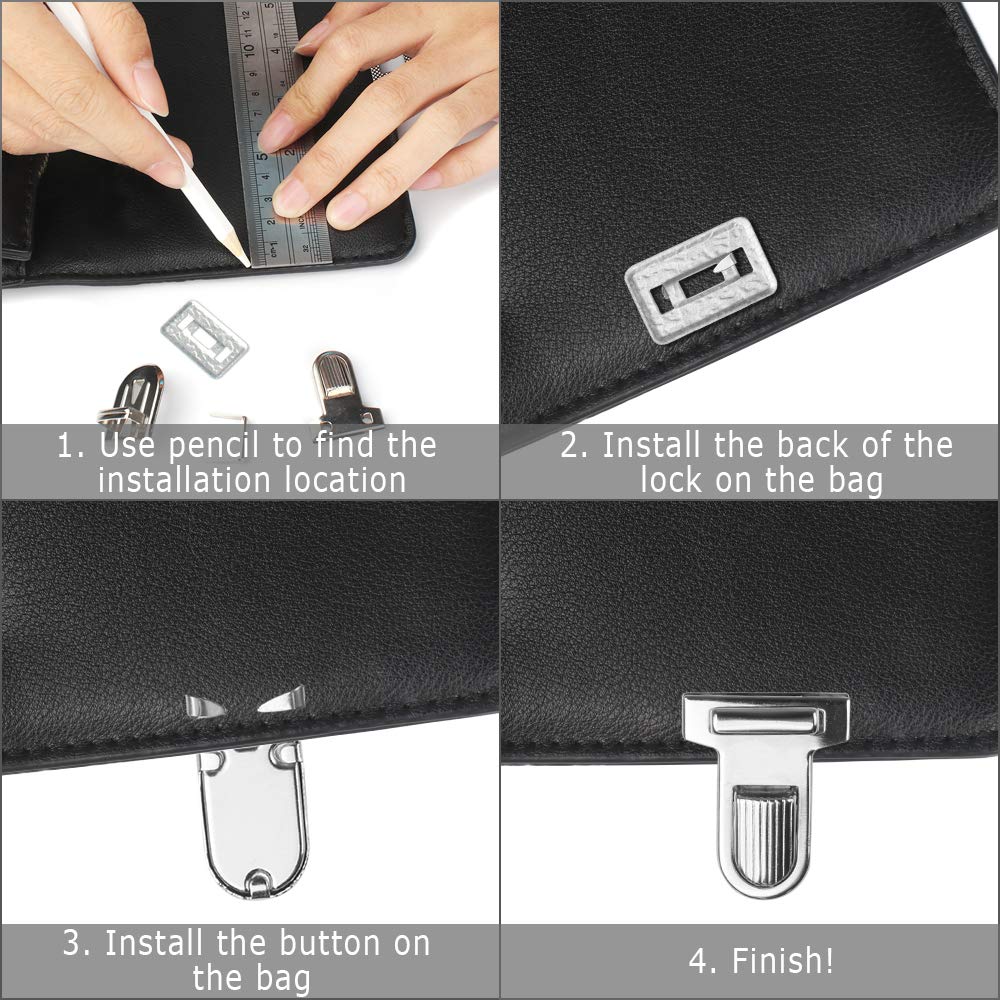 1. Use pencil to find the installation location

2. Install the back of the lock on the bag

3. Install the button on the bag

4. Finish!