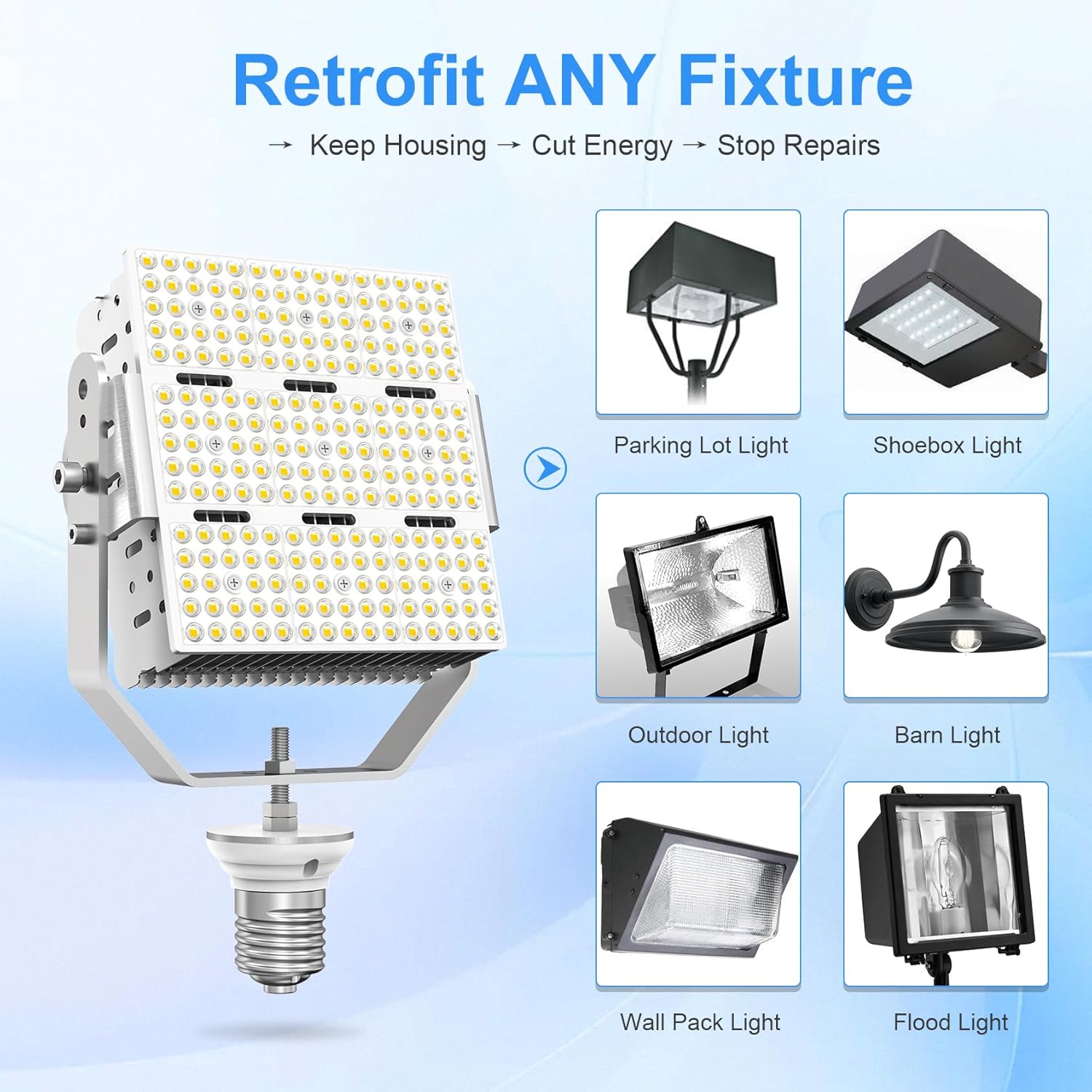 Retrofit ANY Fixture

→ Keep Housing → Cut Energy → Stop Repairs

Parking Lot Light

Shoebox Light

Outdoor Light

Barn Light

Wall Pack Light

Flood Light