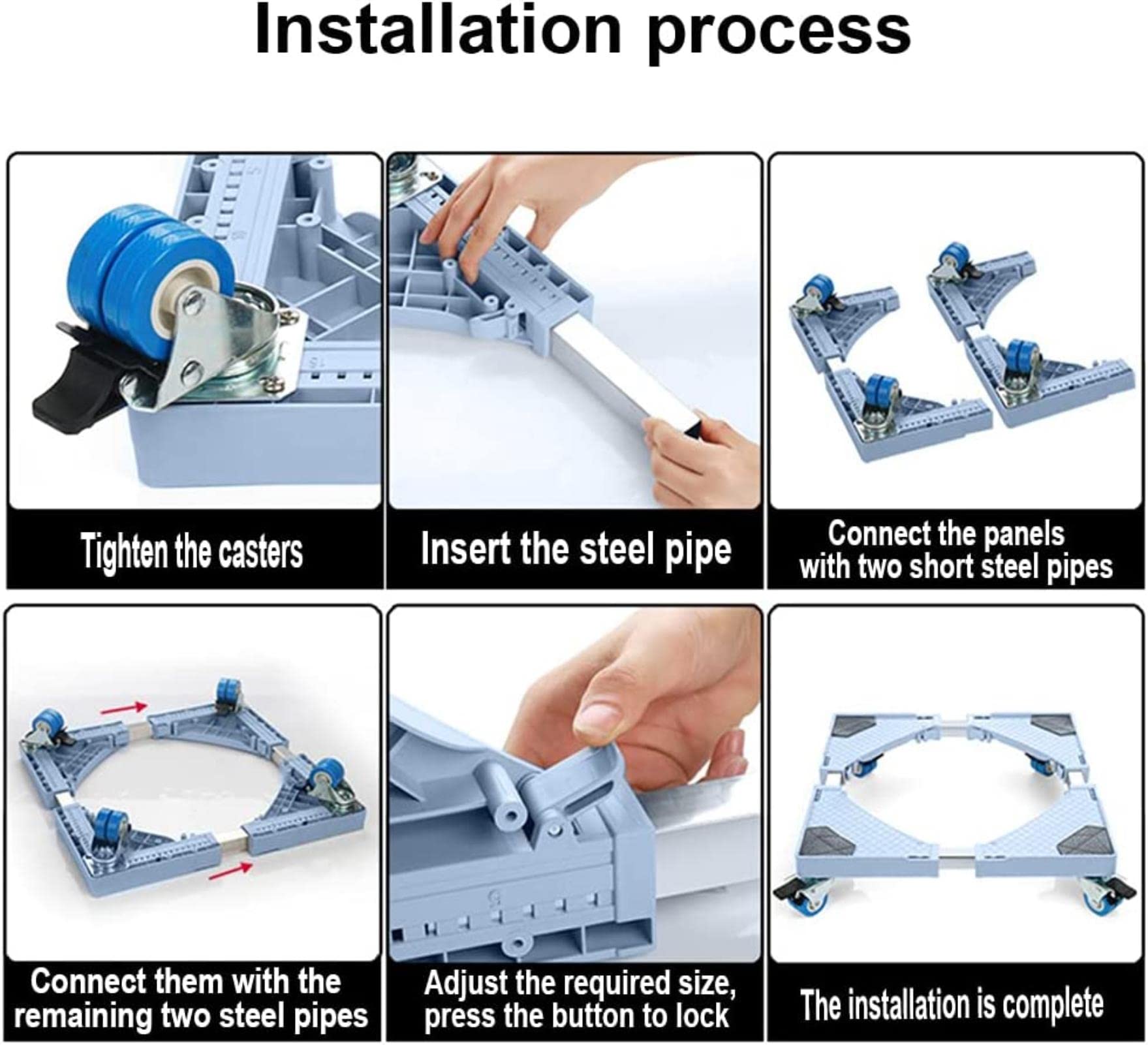 Installation process

Tighten the casters

Insert the steel pipe

Connect the panels with two short steel pipes

Connect them with the remaining two steel pipes

Adjust the required size, press the button to lock

The installation is complete