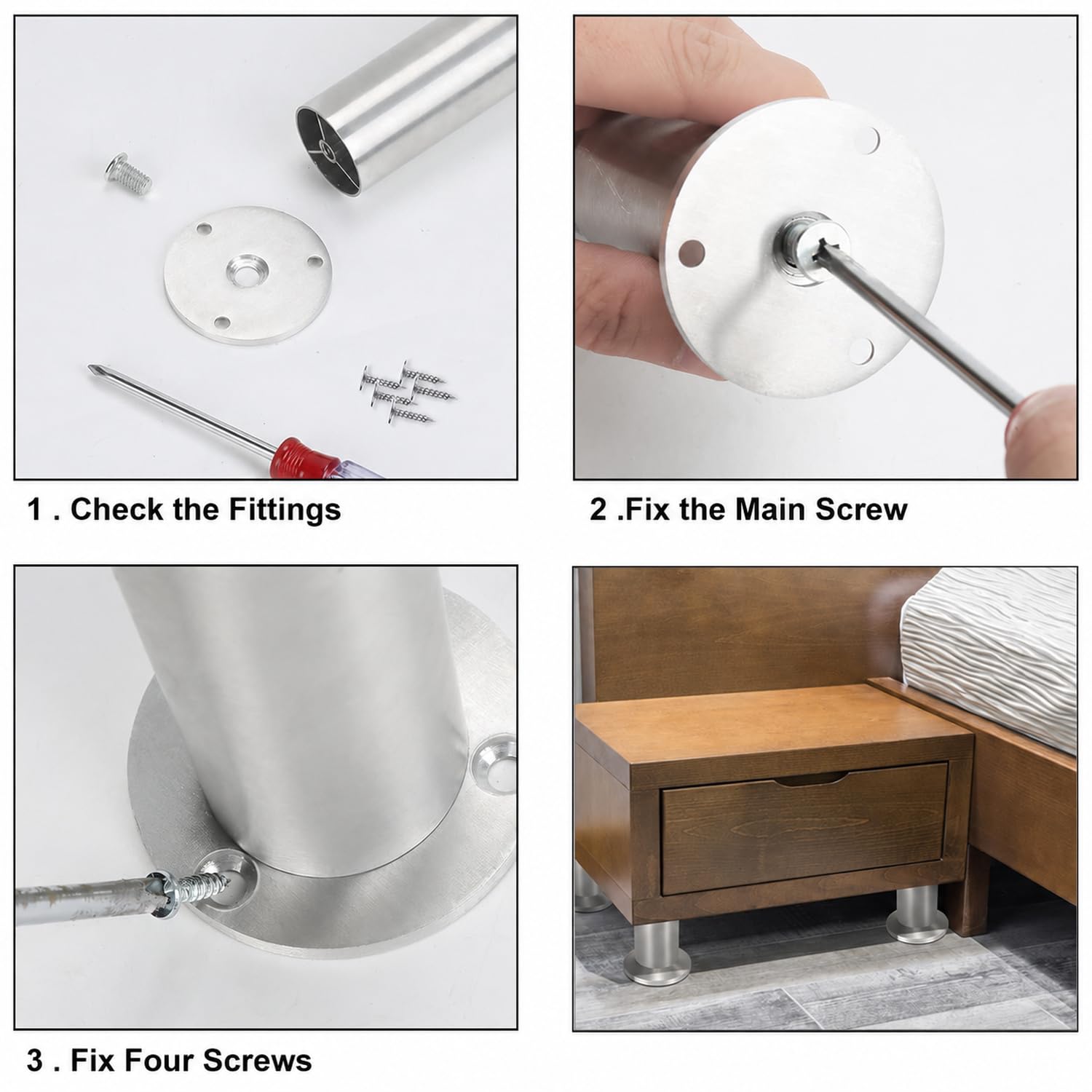 1 . Check the Fittings

2 .Fix the Main Screw

3 . Fix Four Screws