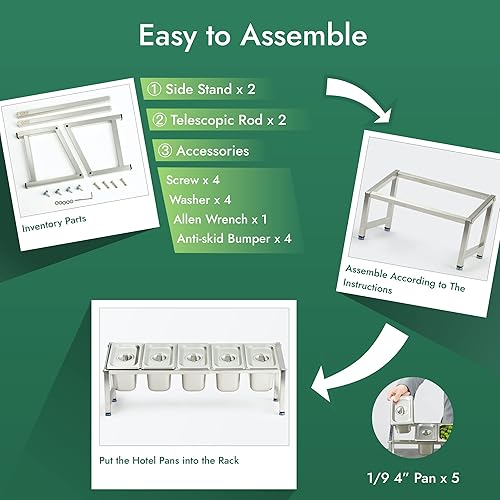 Easy to Assemble

① Side Stand x 2

② Telescopic Rod x 2

③ Accessories

Screw x 4
Washer x 4
Allen Wrench x 1
Anti-skid Bumper x 4

Inventory Parts

Assemble According to The Instructions

Put the Hotel Pans into the Rack

1/9 4" Pan x 5