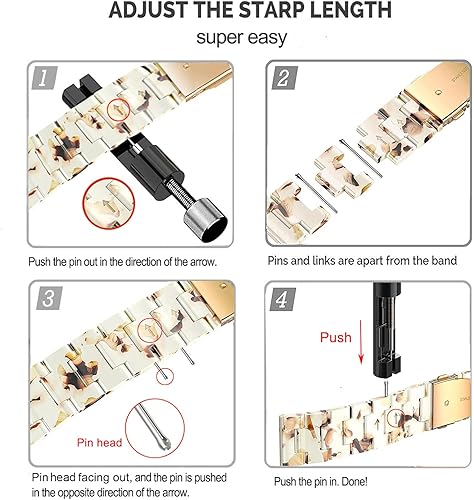 ADJUST THE STARP LENGTH

super easy

1

Push the pin out in the direction of the arrow.

2

Pins and links are apart from the band

3

Pin head

Pin head facing out, and the pin is pushed in the opposite direction of the arrow.

4

Push

Push the pin in. Done!