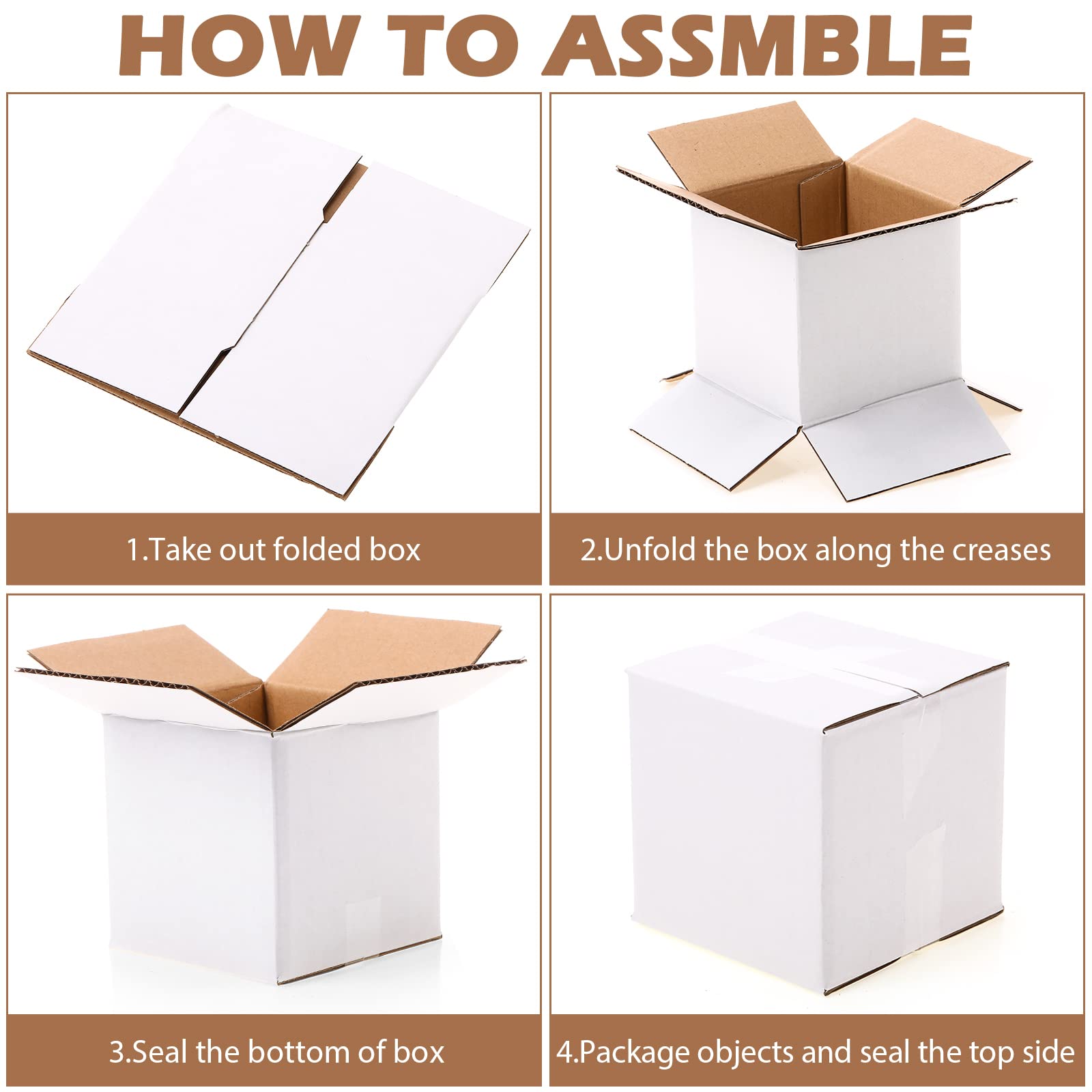 HOW TO ASSMBLE

1.Take out folded box

2.Unfold the box along the creases

3.Seal the bottom of box

4.Package objects and seal the top side