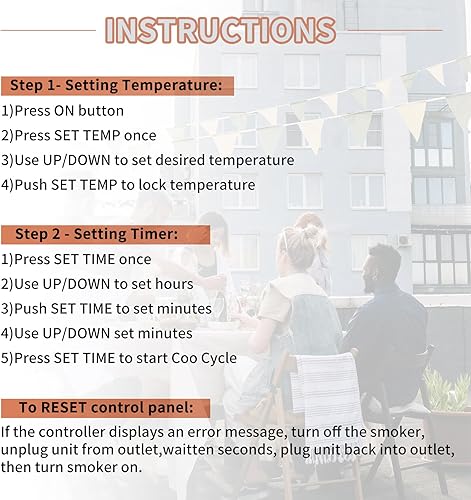 INSTRUCTIONS

Step 1- Setting Temperature:

1)Press ON button

2)Press SET TEMP once

3)Use UP/DOWN to set desired temperature

4)Push SET TEMP to lock temperature

Step 2 - Setting Timer:

1)Press SET TIME once

2)Use UP/DOWN to set hours

3)Push SET TIME to set minutes

4)Use UP/DOWN set minutes

5)Press SET TIME to start Coo Cycle

To RESET control panel:

If the controller displays an error message, turn off the smoker, unplug unit from outlet,waitten seconds, plug unit back into outlet, then turn smoker on.