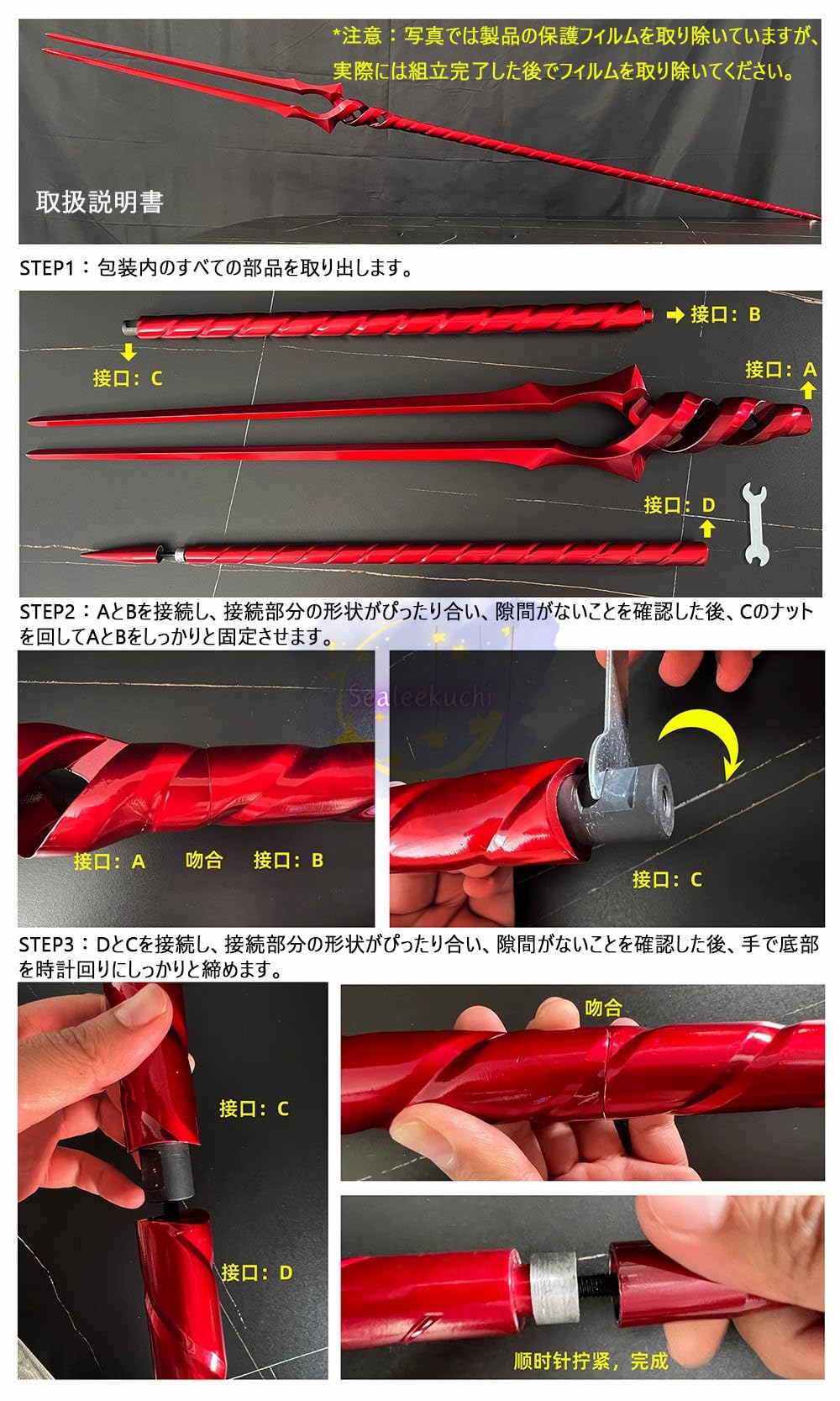 *注意：写真では製品の保護フィルムを取り除いていますが、実際には組立完了した後でフィルムを取り除いてください。

取扱説明書

STEP1：包装内のすべての部品を取り出します。

接口：B

接口：C

接口：A

接口：D

STEP2：AとBを接続し、接続部分の形状がぴったり合い、隙間がないことを確認した後、Cのナットを回してAとBをしっかりと固定させます。

Sealeekuchi

接口：A　吻合　接口：B

接口：C

STEP3：DとCを接続し、接続部分の形状がぴったり合い、隙間がないことを確認した後、手で底部を時計回りにしっかりと締めます。

接口：C

接口：D

吻合

顺时针拧紧，完成