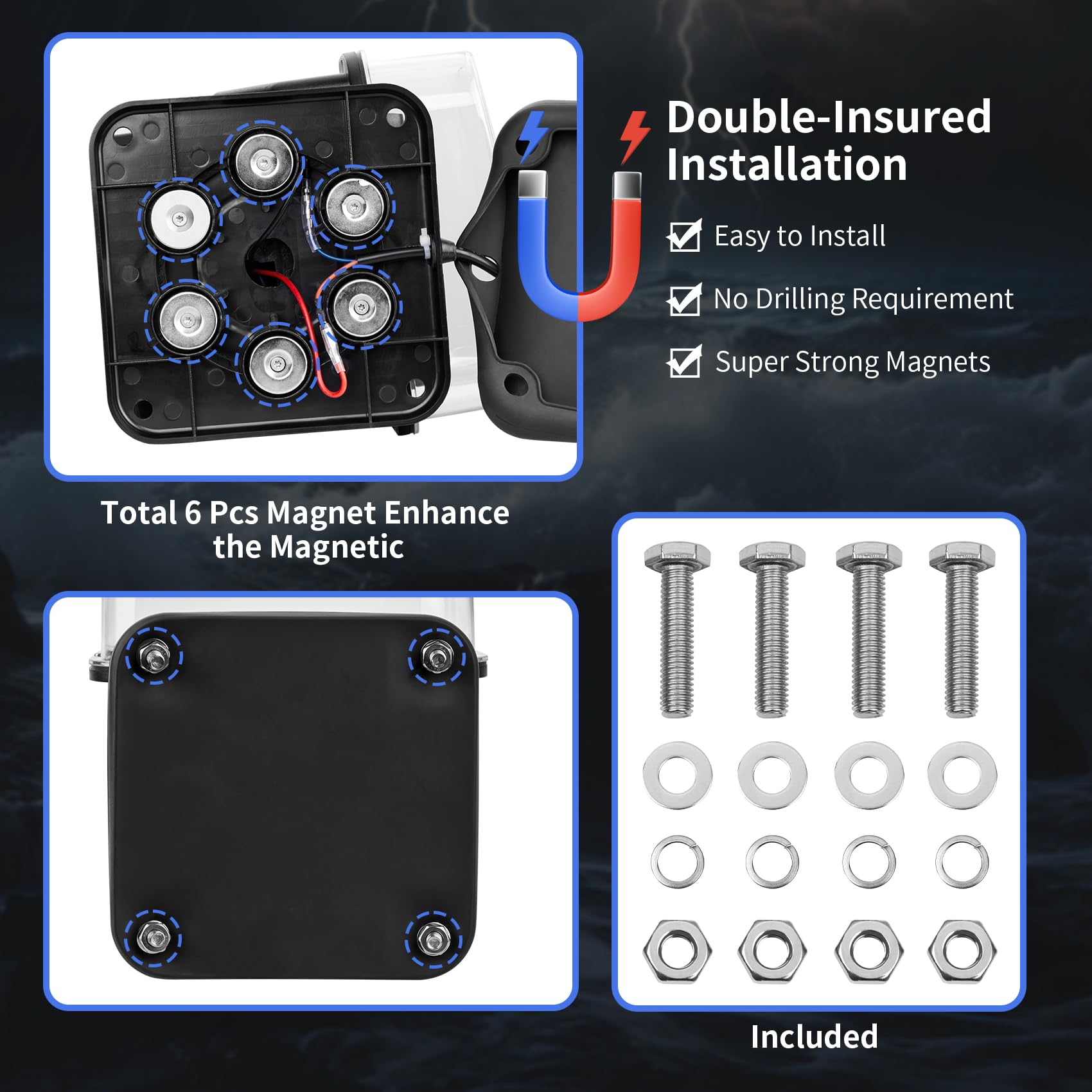 Double-Insured Installation

Easy to Install

No Drilling Requirement

Super Strong Magnets

Total 6 Pcs Magnet Enhance the Magnetic

Included