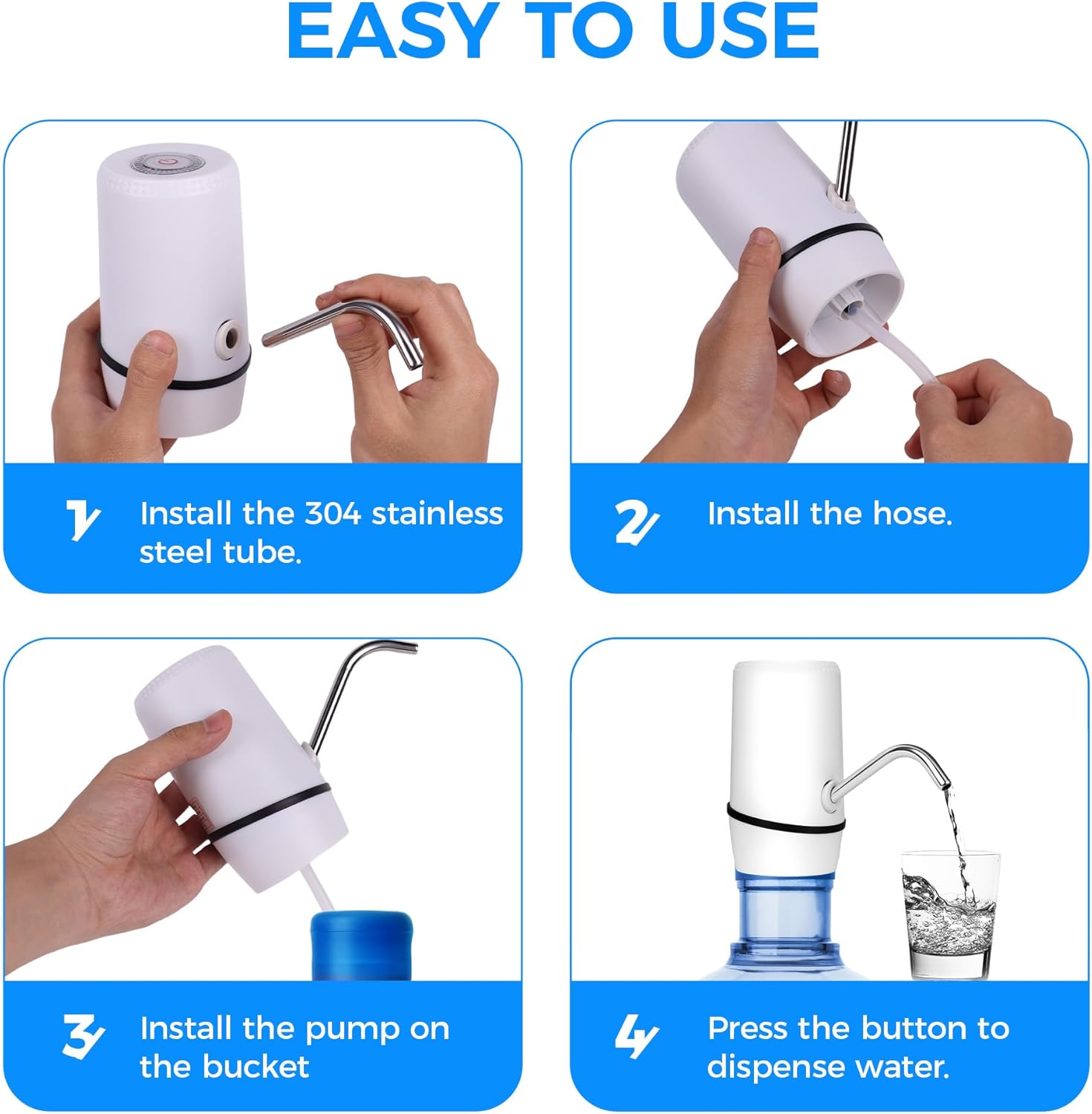 EASY TO USE

1 Install the 304 stainless steel tube.

2 Install the hose.

3 Install the pump on the bucket

4 Press the button to dispense water.