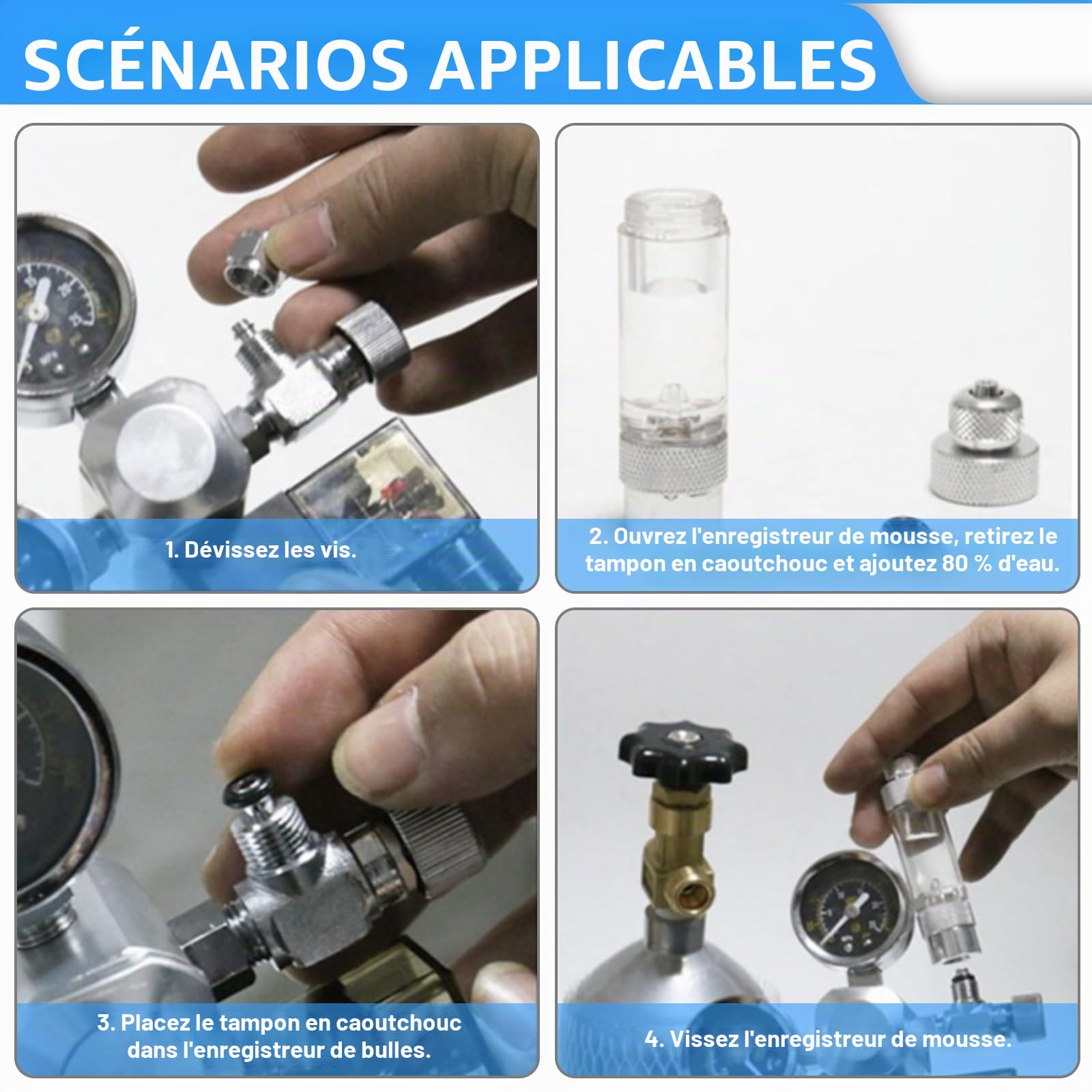 SCÉNARIOS APPLICABLES

1. Dévissez les vis.

2. Ouvrez l'enregistreur de mousse, retirez le tampon en caoutchouc et ajoutez 80 % d'eau.

3. Placez le tampon en caoutchouc dans l'enregistreur de bulles.

4. Vissez l'enregistreur de mousse.