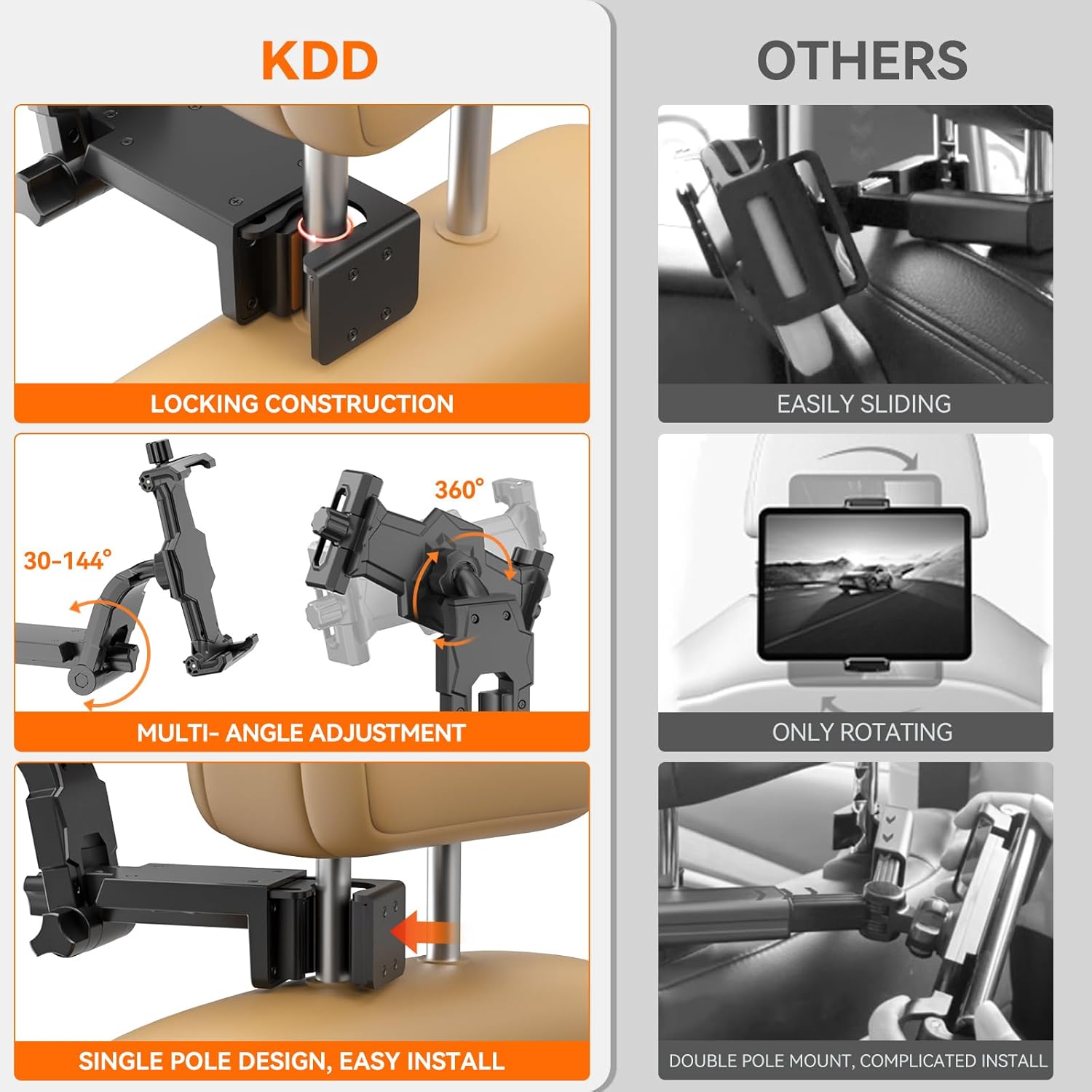 KDD

LOCKING CONSTRUCTION

30-144°

360°

MULTI- ANGLE ADJUSTMENT

SINGLE POLE DESIGN, EASY INSTALL

OTHERS

EASILY SLIDING

ONLY ROTATING

DOUBLE POLE MOUNT, COMPLICATED INSTALL