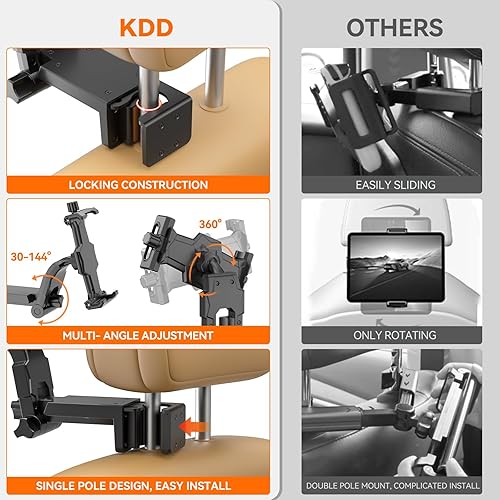 KDD

LOCKING CONSTRUCTION

30-144°

360°

MULTI- ANGLE ADJUSTMENT

SINGLE POLE DESIGN, EASY INSTALL

OTHERS

EASILY SLIDING

ONLY ROTATING

DOUBLE POLE MOUNT, COMPLICATED INSTALL