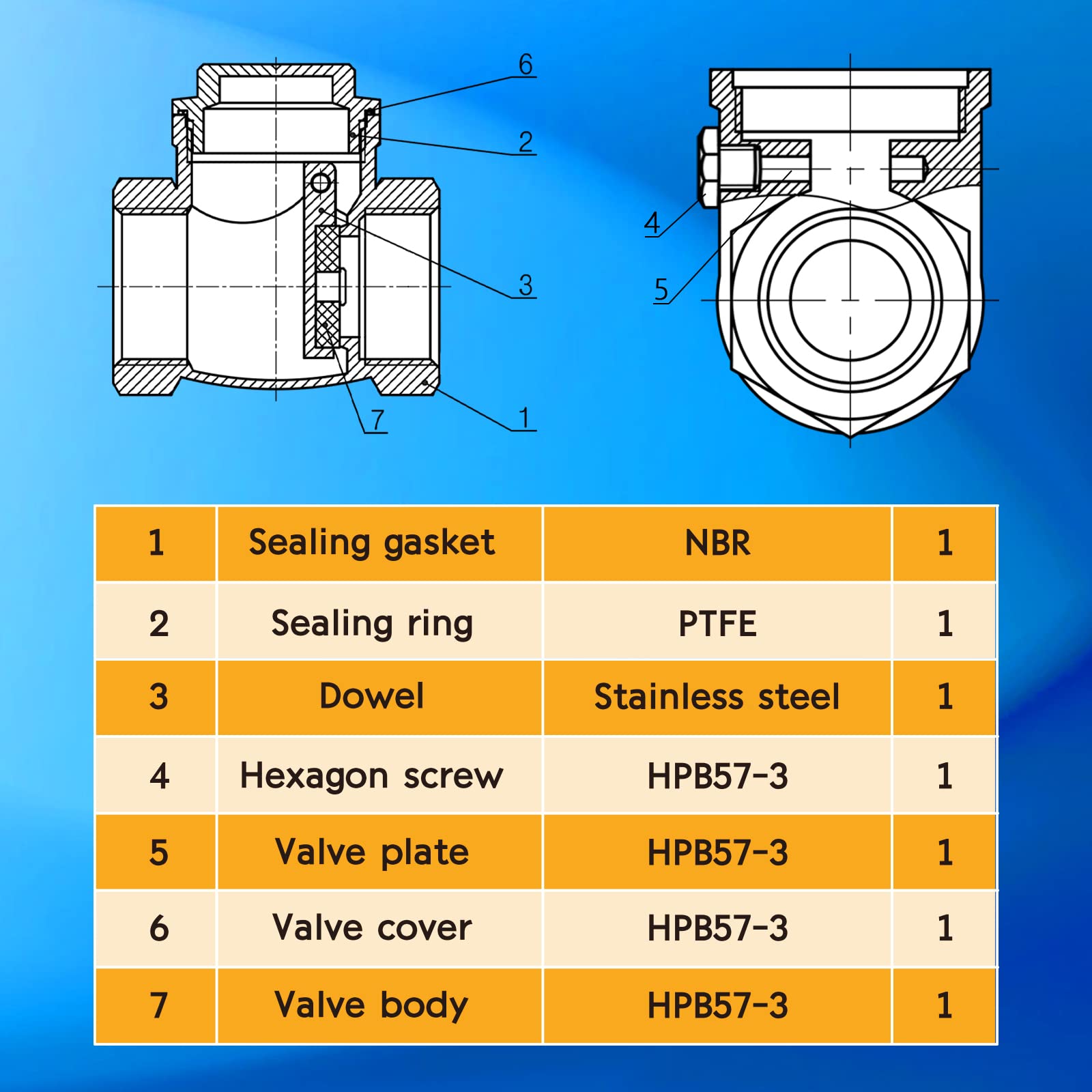 6
2
3
7
1
4
5

| 1 | Sealing gasket | NBR | 1 |
|---|---|---|---|
| 2 | Sealing ring | PTFE | 1 |
| 3 | Dowel | Stainless steel | 1 |
| 4 | Hexagon screw | HPB57-3 | 1 |
| 5 | Valve plate | HPB57-3 | 1 |
| 6 | Valve cover | HPB57-3 | 1 |
| 7 | Valve body | HPB57-3 | 1 |