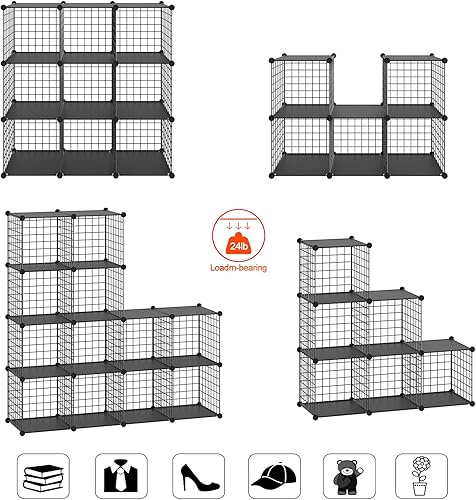 24lb
Loadm-bearing