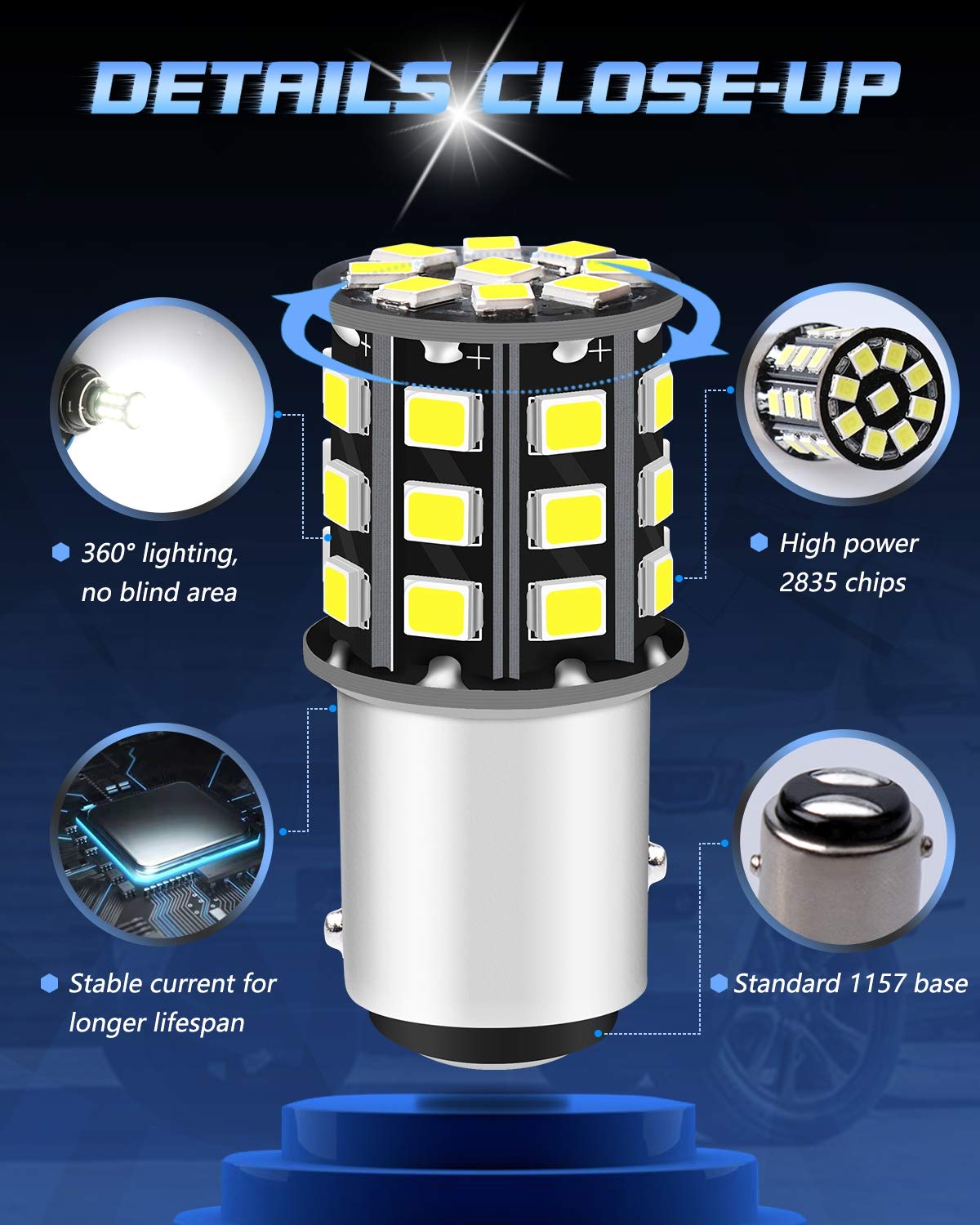 DETAILS CLOSE-UP

360° lighting, no blind area

High power 2835 chips

Stable current for longer lifespan

Standard 1157 base