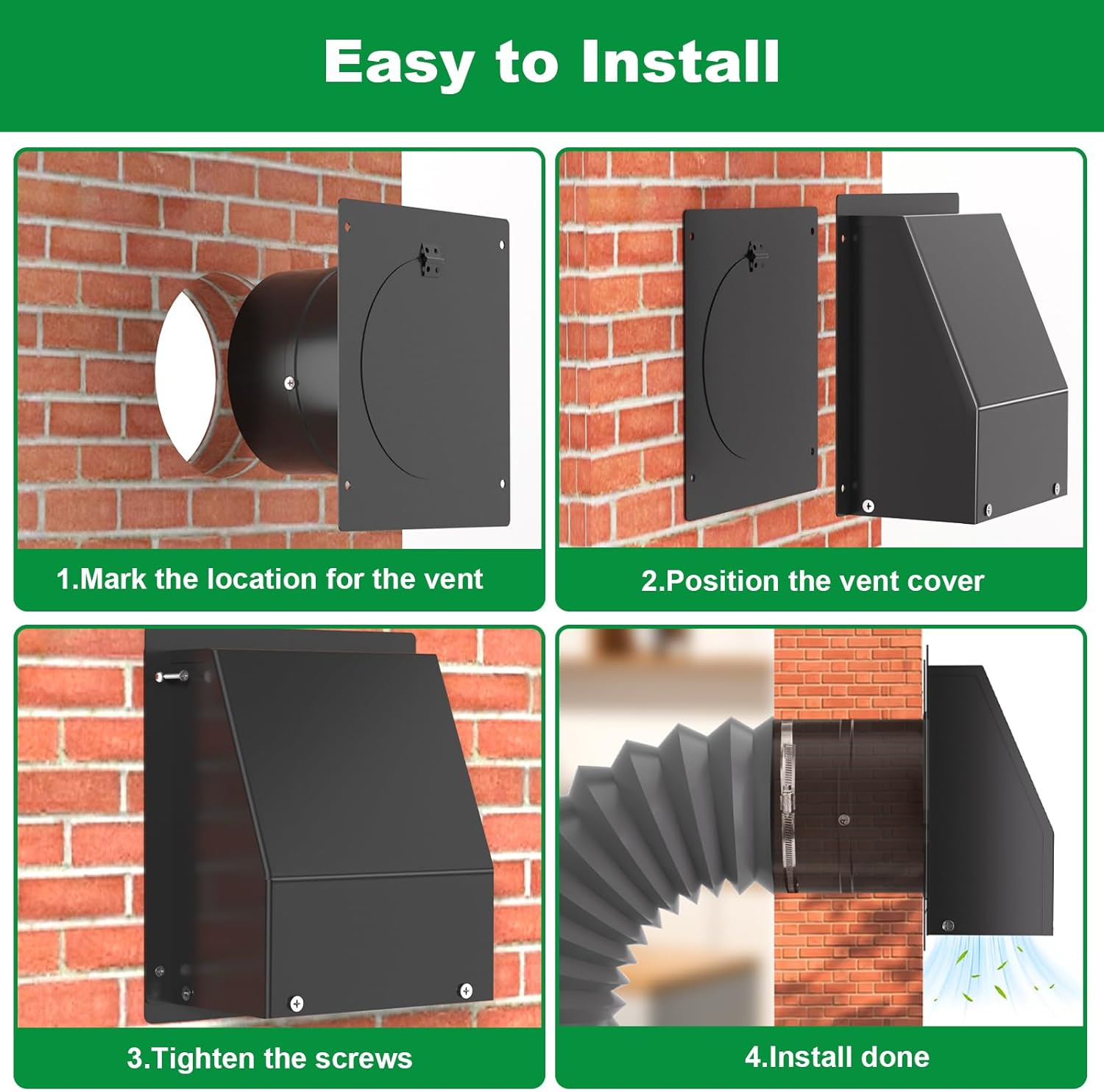 Easy to Install

1.Mark the location for the vent

2.Position the vent cover

3.Tighten the screws

4.Install done