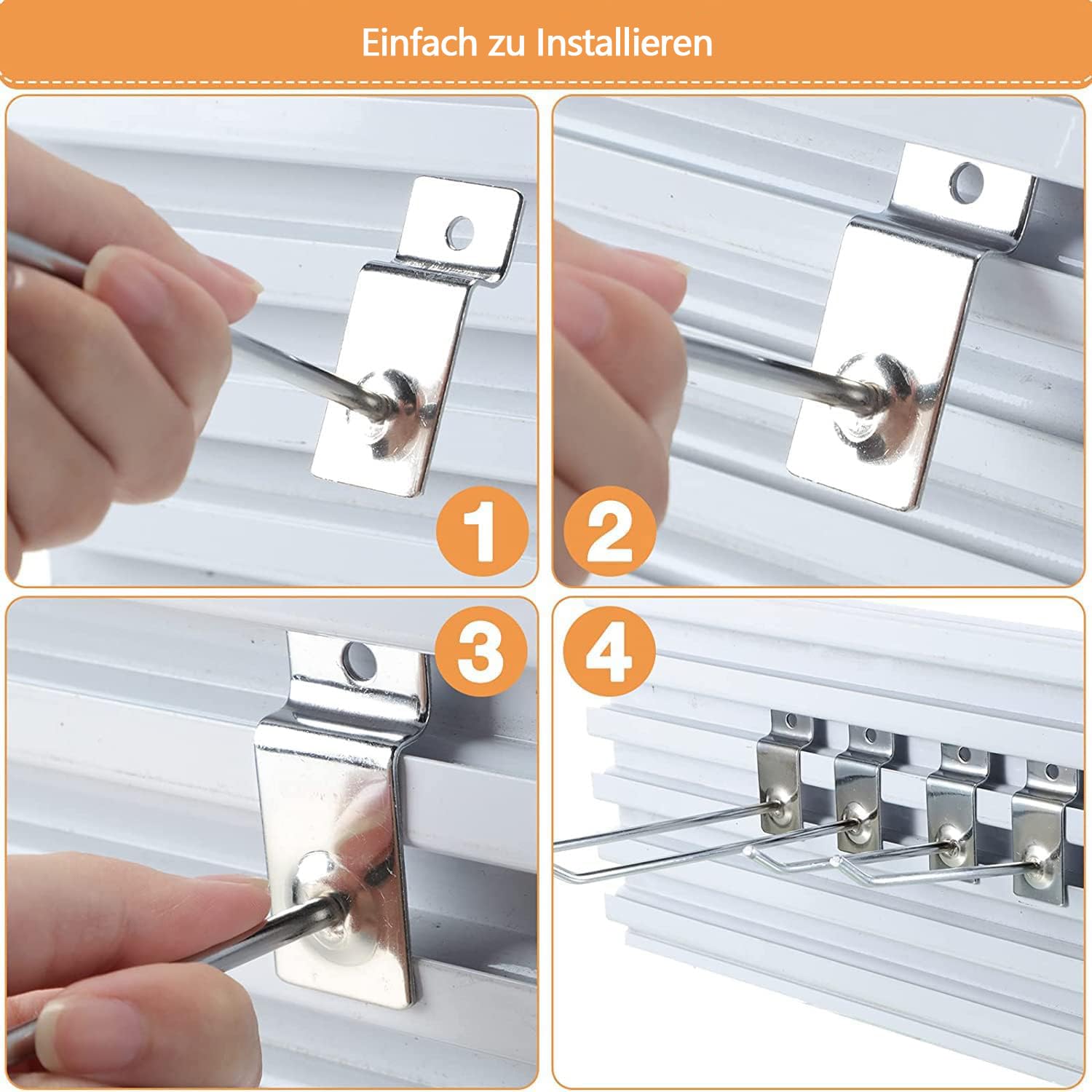 Einfach zu Installieren

1

2

3

4