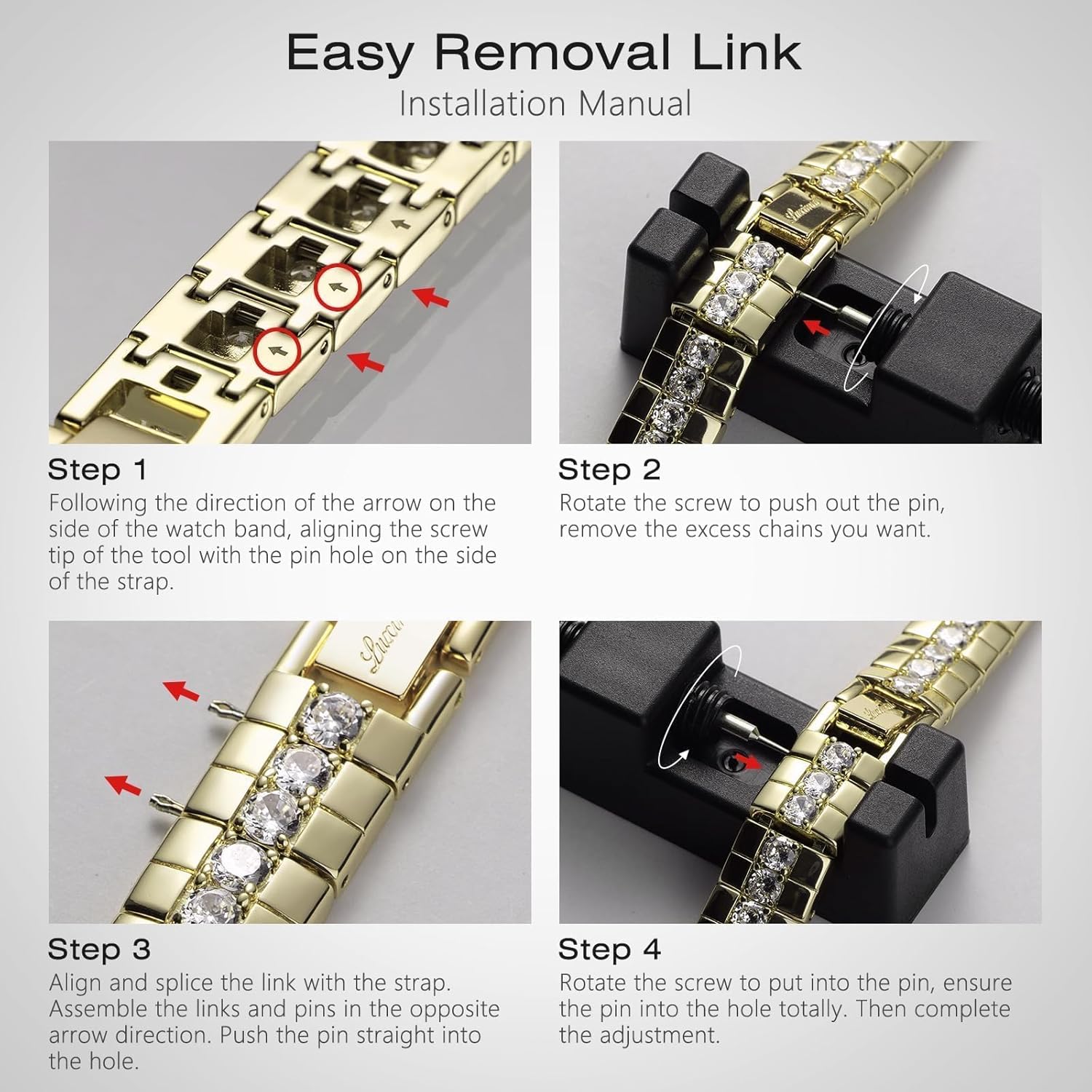 Easy Removal Link
Installation Manual

Step 1
Following the direction of the arrow on the side of the watch band, aligning the screw tip of the tool with the pin hole on the side of the strap.

Step 2
Rotate the screw to push out the pin, remove the excess chains you want.

Step 3
Align and splice the link with the strap. Assemble the links and pins in the opposite arrow direction. Push the pin straight into the hole.

Step 4
Rotate the screw to put into the pin, ensure the pin into the hole totally. Then complete the adjustment.