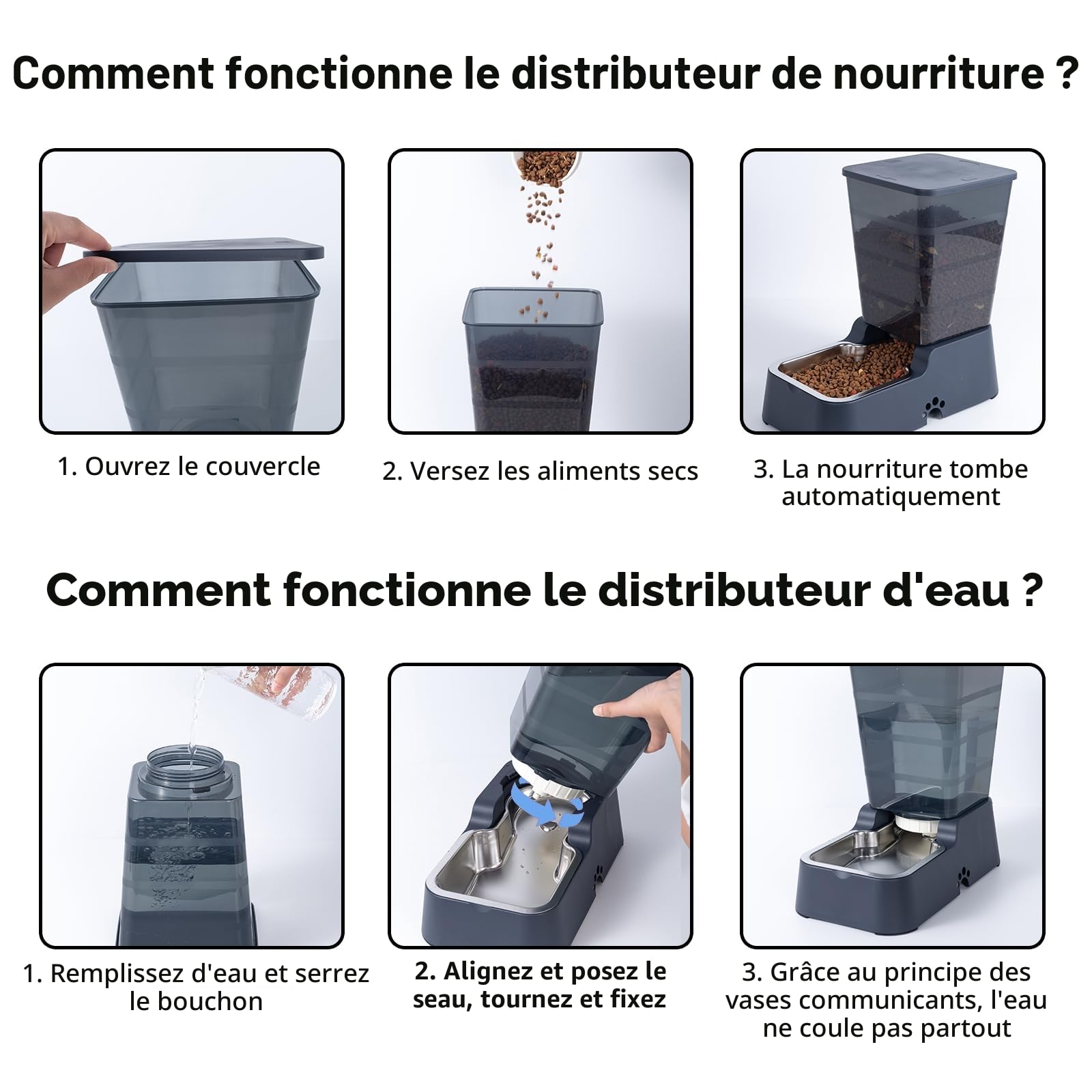 Comment fonctionne le distributeur de nourriture ?

1. Ouvrez le couvercle

2. Versez les aliments secs

3. La nourriture tombe automatiquement

Comment fonctionne le distributeur d'eau ?

1. Remplissez d'eau et serrez le bouchon

2. Alignez et posez le seau, tournez et fixez

3. Grâce au principe des vases communicants, l'eau ne coule pas partout