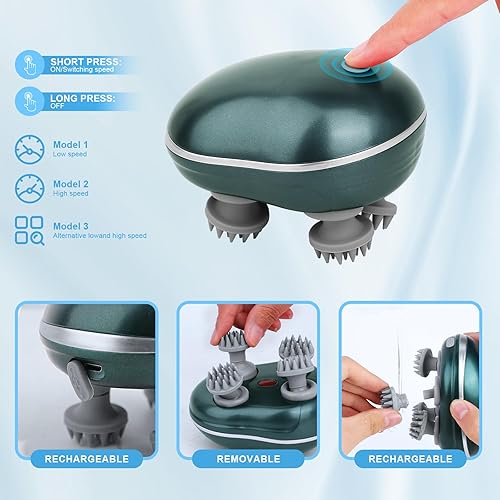 SHORT PRESS:
ON/Switching speed

LONG PRESS:
OFF

Model 1
Low speed

Model 2
High speed

Model 3
Alternative lowand high speed

RECHARGEABLE

REMOVABLE

RECHARGEABLE