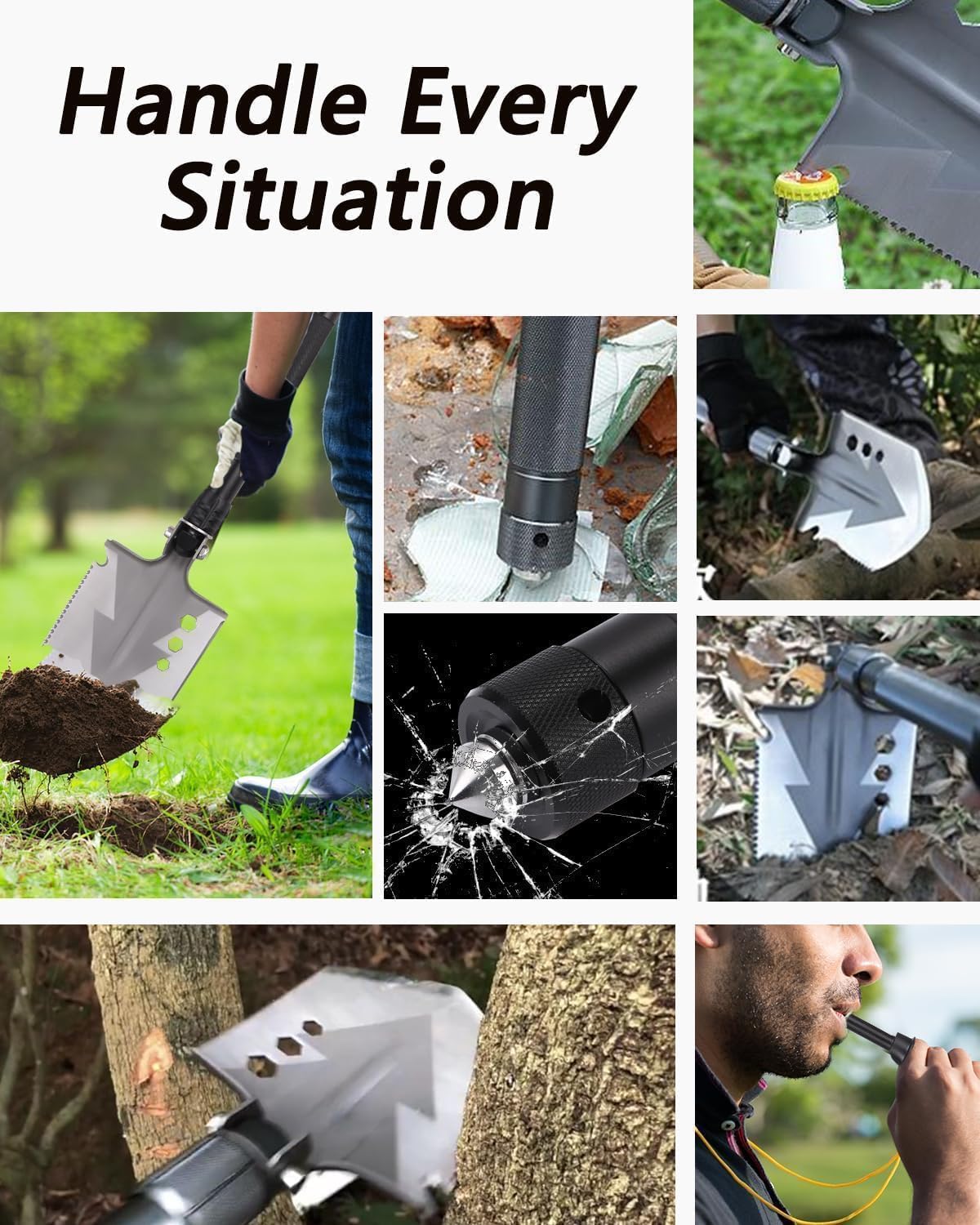 Handle Every Situation