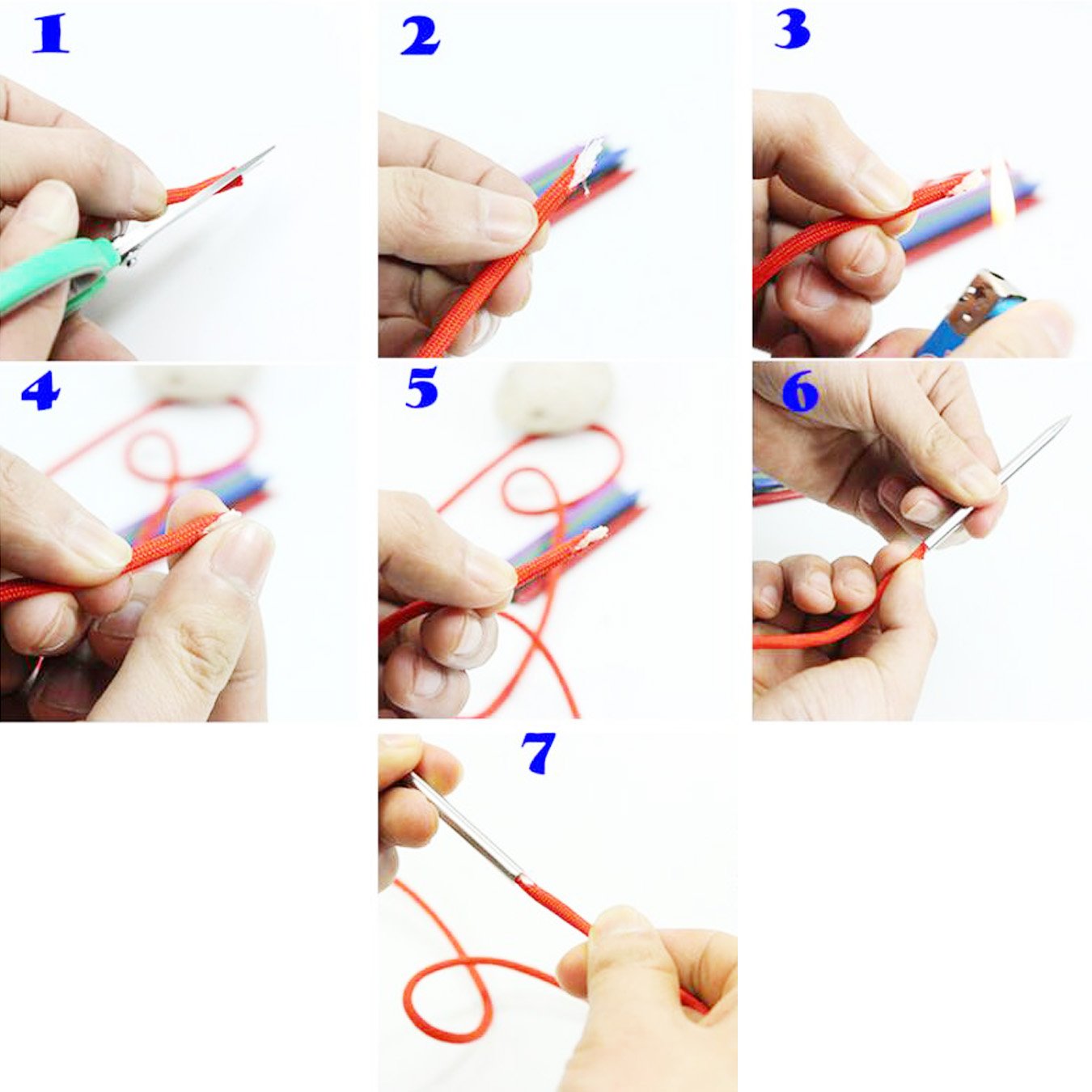 1

2

3

4

5

6

7