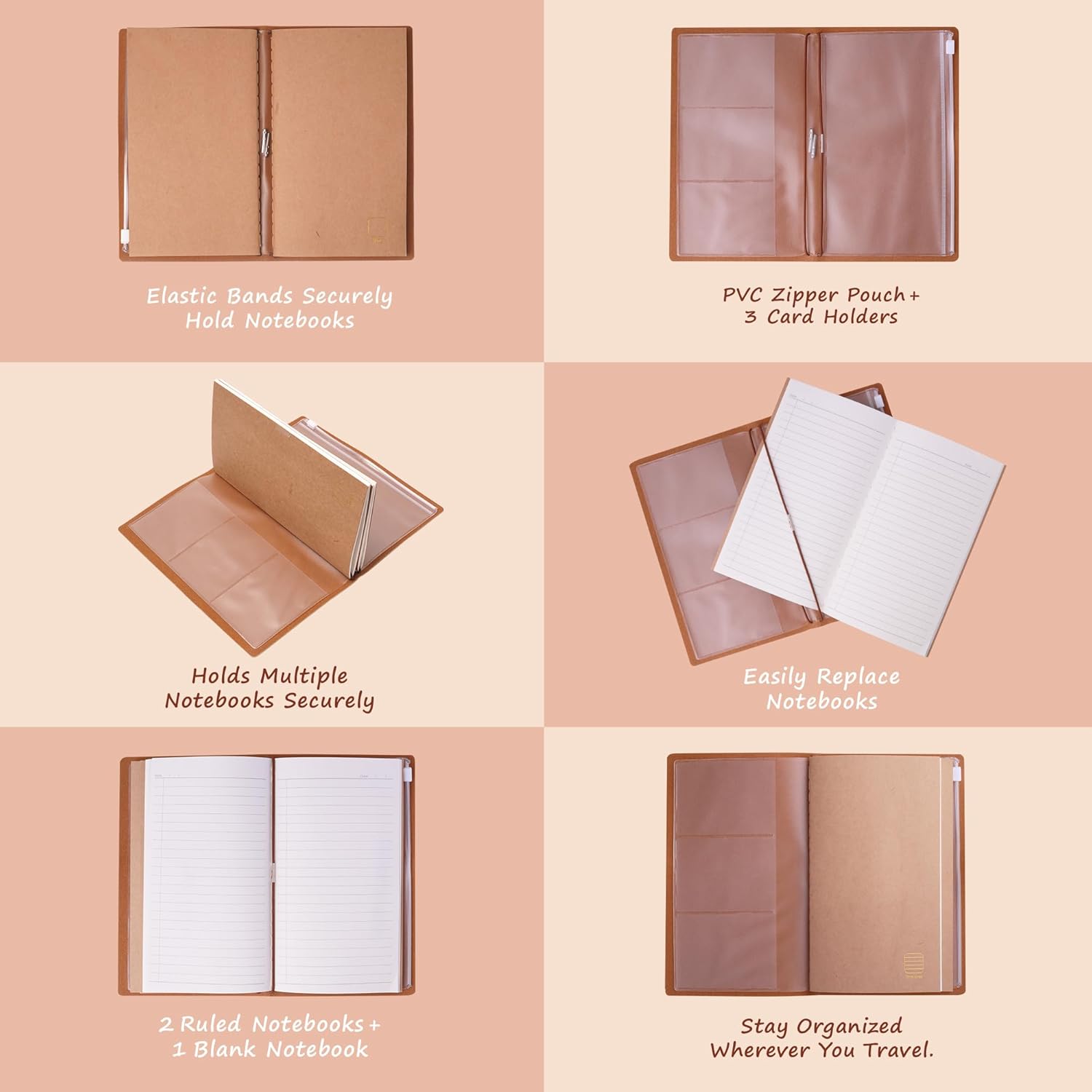 Elastic Bands Securely Hold Notebooks

PVC Zipper Pouch + 3 Card Holders

Holds Multiple Notebooks Securely

Easily Replace Notebooks

2 Ruled Notebooks + 1 Blank Notebook

Stay Organized Wherever You Travel.