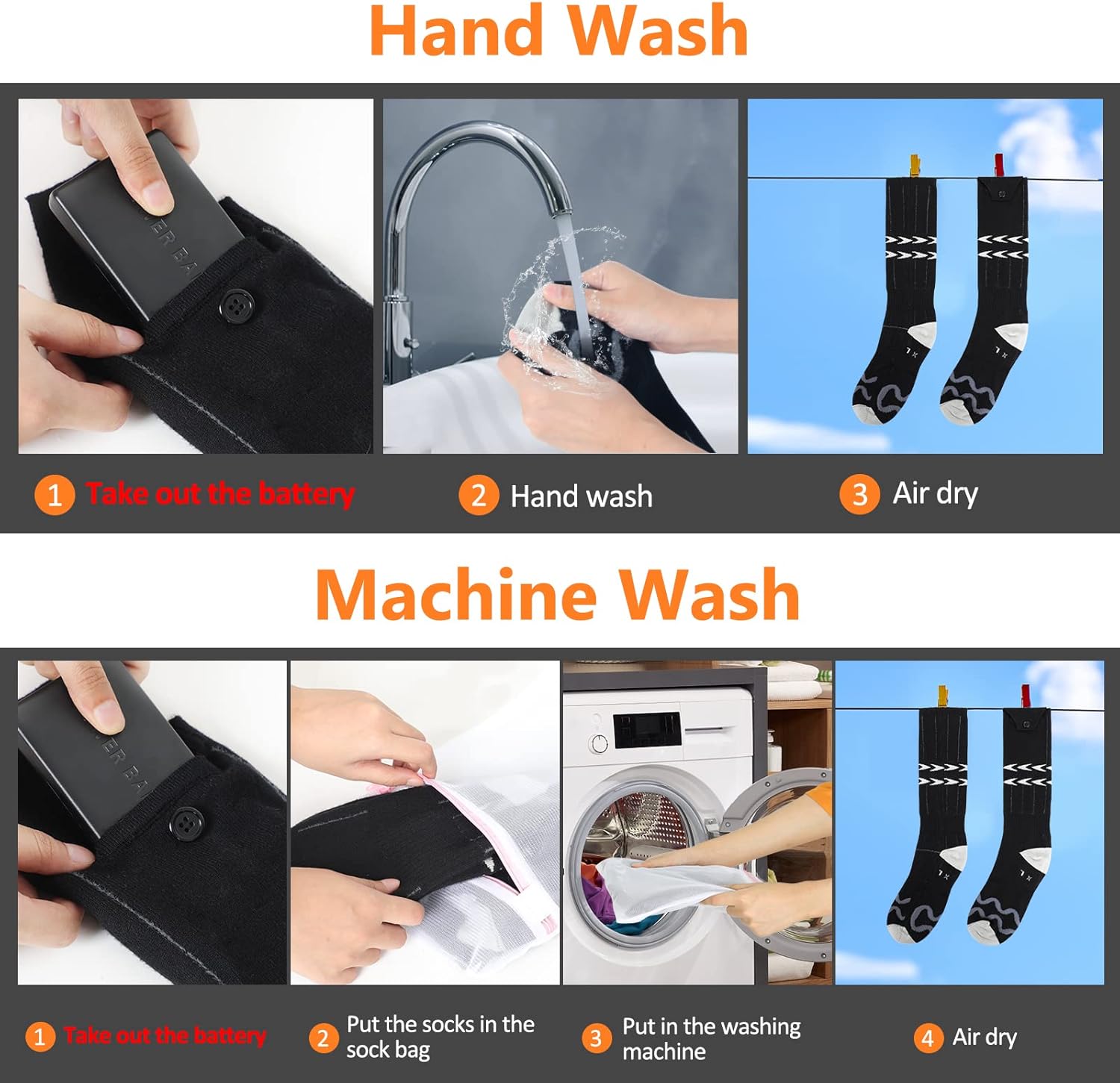 Hand Wash

1 Take out the battery

2 Hand wash

3 Air dry

Machine Wash

1 Take out the battery

2 Put the socks in the sock bag

3 Put in the washing machine

4 Air dry