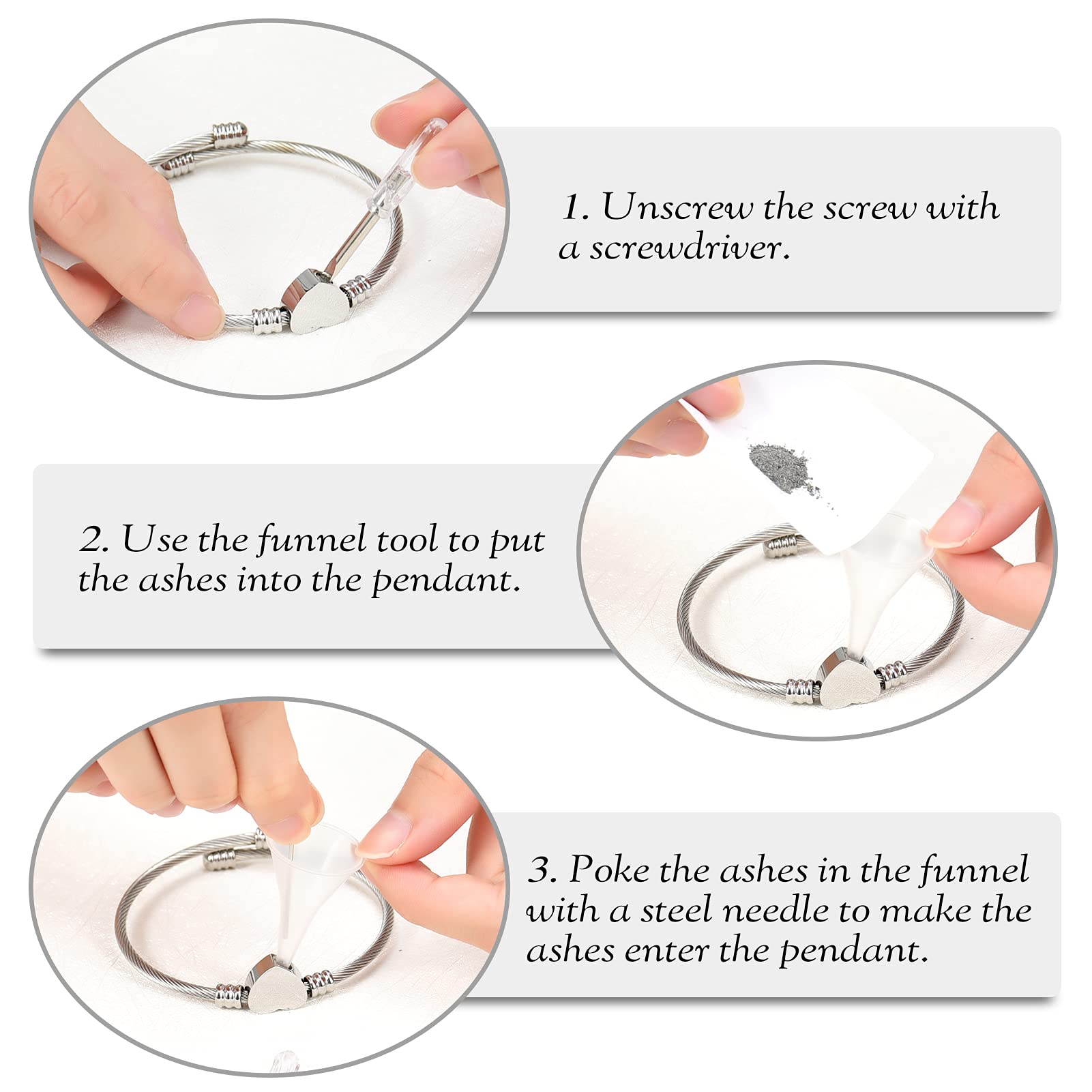 1. Unscrew the screw with a screwdriver.

2. Use the funnel tool to put the ashes into the pendant.

3. Poke the ashes in the funnel with a steel needle to make the ashes enter the pendant.