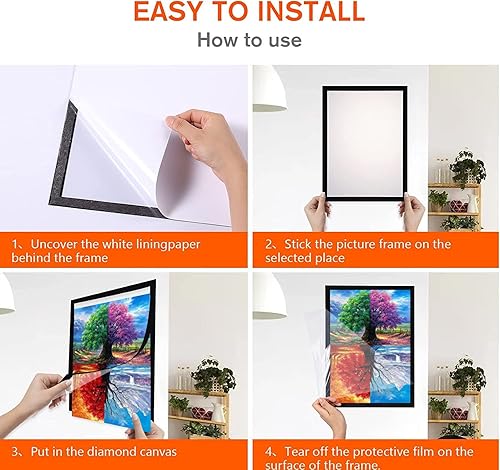 EASY TO INSTALL
How to use

1、Uncover the white liningpaper behind the frame

2、Stick the picture frame on the selected place

3、Put in the diamond canvas

4、Tear off the protective film on the surface of the frame.