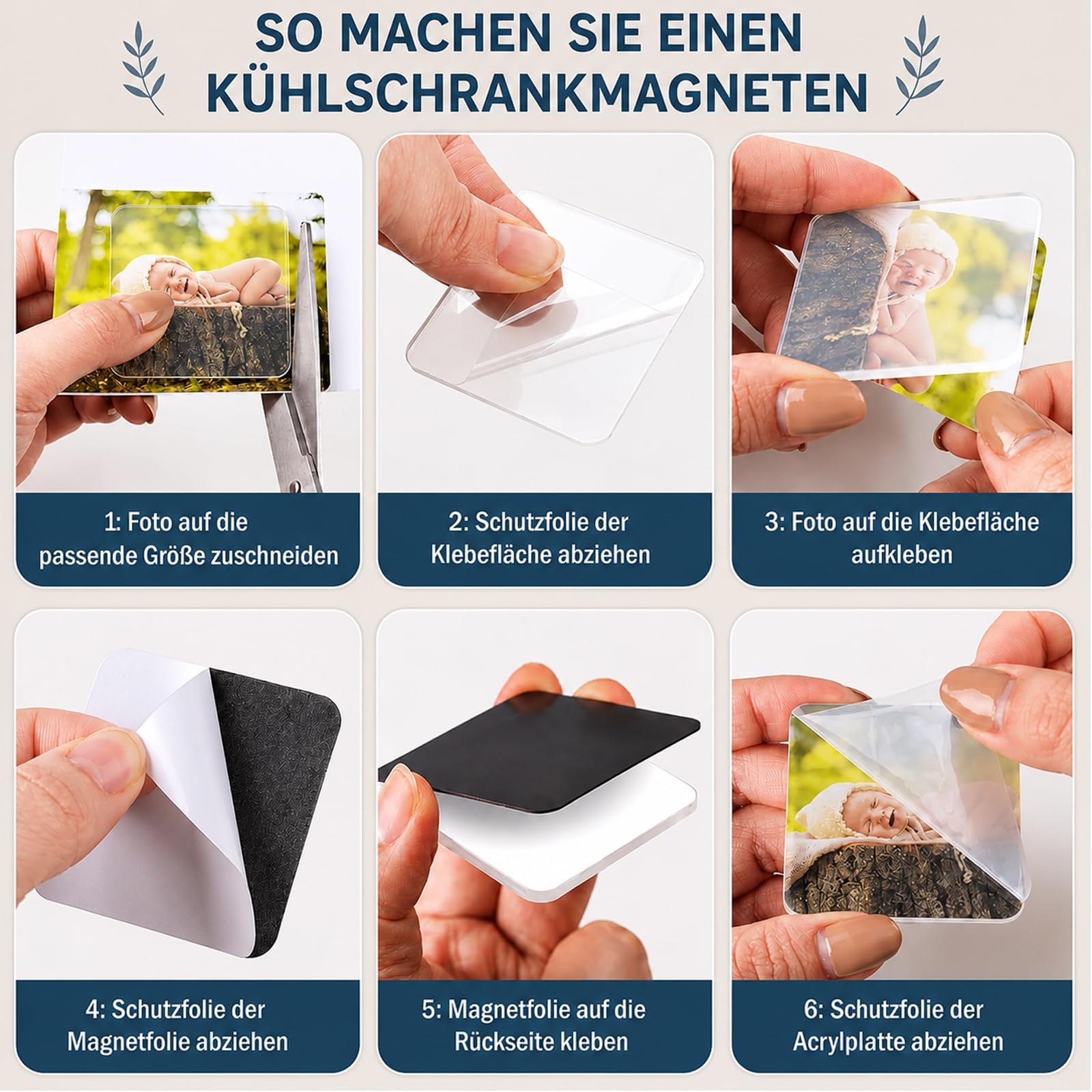 SO MACHEN SIE EINEN KÜHLSCHRANKMAGNETEN

1: Foto auf die passende Größe zuschneiden

2: Schutzfolie der Klebefläche abziehen

3: Foto auf die Klebefläche aufkleben

4: Schutzfolie der Magnetfolie abziehen

5: Magnetfolie auf die Rückseite kleben

6: Schutzfolie der Acrylplatte abziehen