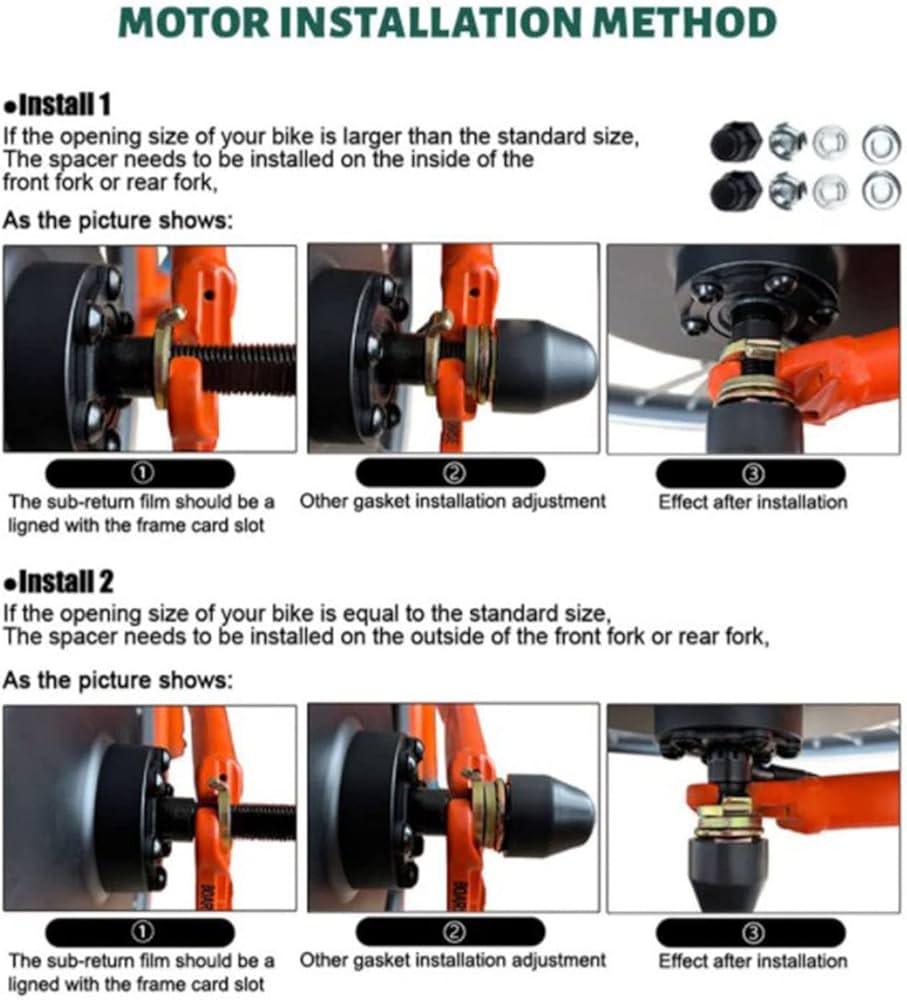 MOTOR INSTALLATION METHOD

•Install 1
If the opening size of your bike is larger than the standard size, The spacer needs to be installed on the inside of the front fork or rear fork,

As the picture shows:

①
The sub-return film should be a ligned with the frame card slot

②
Other gasket installation adjustment

③
Effect after installation

•Install 2
If the opening size of your bike is equal to the standard size, The spacer needs to be installed on the outside of the front fork or rear fork,

As the picture shows:

①
The sub-return film should be a ligned with the frame card slot

②
Other gasket installation adjustment

③
Effect after installation