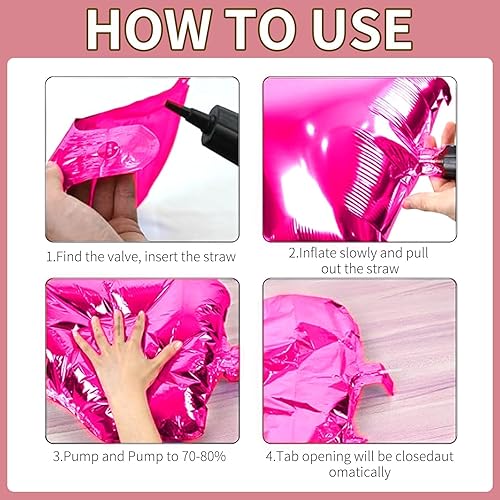 HOW TO USE

1.Find the valve, insert the straw

2.Inflate slowly and pull out the straw

3.Pump and Pump to 70-80%

4.Tab opening will be closedaut omatically