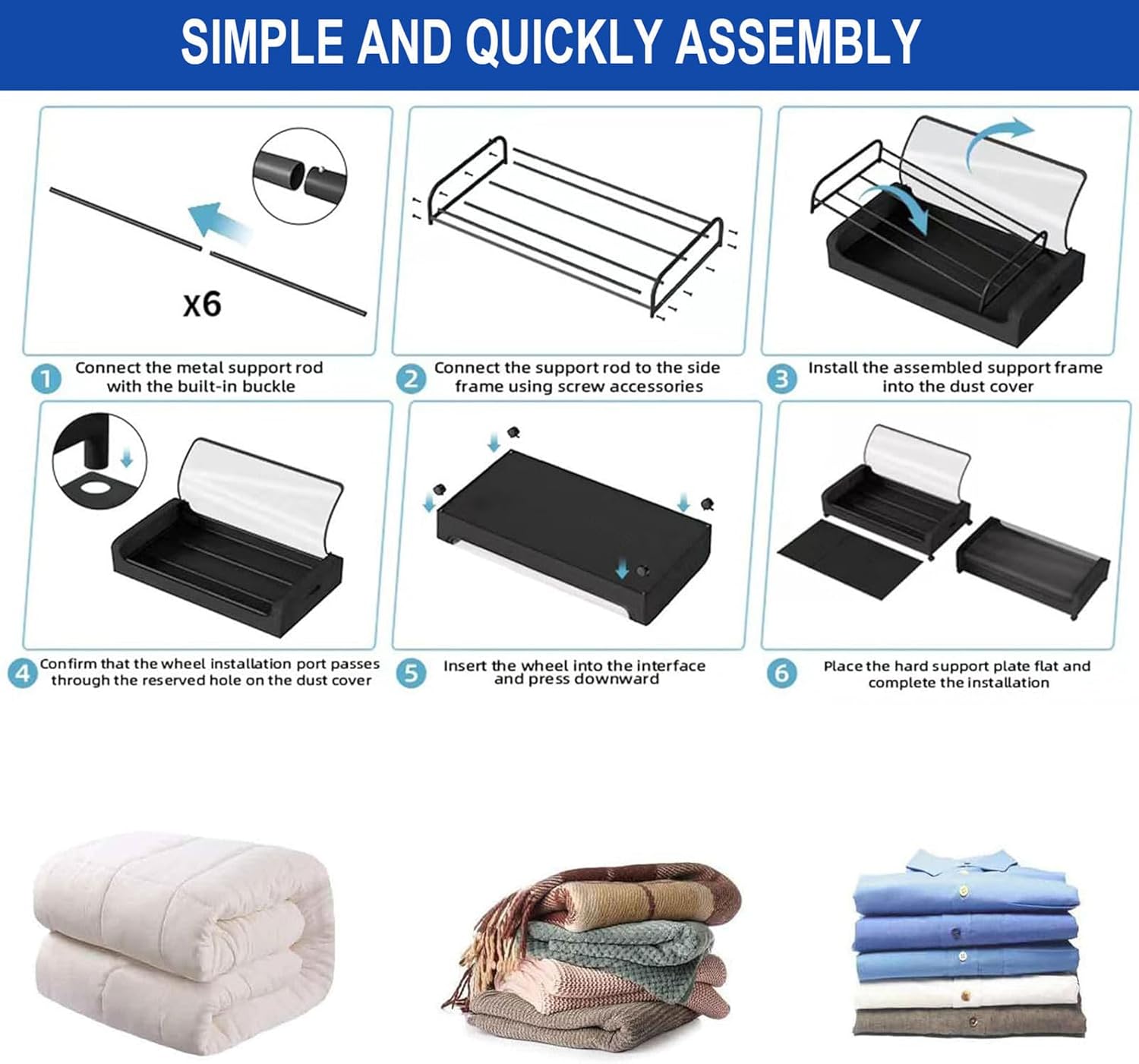 SIMPLE AND QUICKLY ASSEMBLY

x6

1 Connect the metal support rod with the built-in buckle

2 Connect the support rod to the side frame using screw accessories

3 Install the assembled support frame into the dust cover

4 Confirm that the wheel installation port passes through the reserved hole on the dust cover

5 Insert the wheel into the interface and press downward

6 Place the hard support plate flat and complete the installation