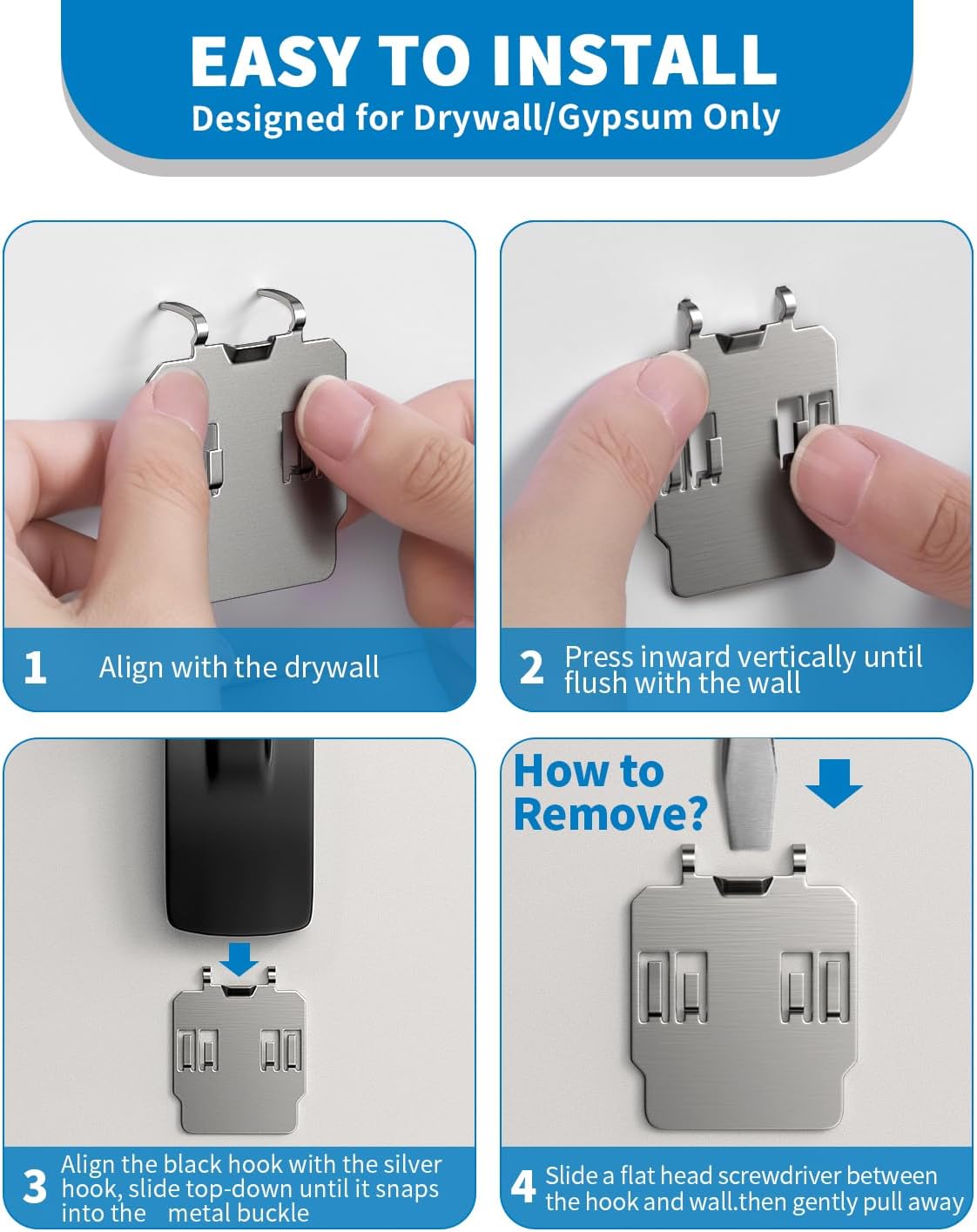 EASY TO INSTALL
Designed for Drywall/Gypsum Only

1 Align with the drywall

2 Press inward vertically until flush with the wall

3 Align the black hook with the silver hook, slide top-down until it snaps into the metal buckle

How to Remove?

4 Slide a flat head screwdriver between the hook and wall.then gently pull away