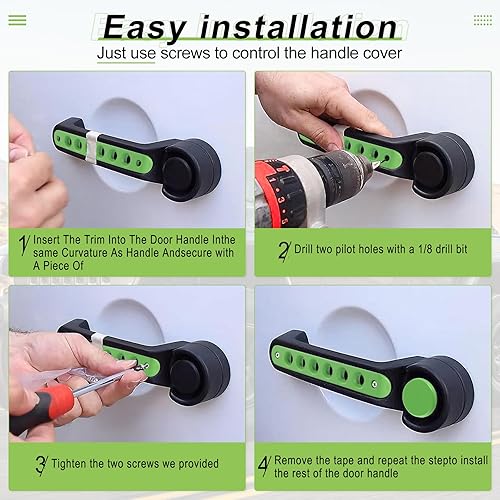 Easy installation
Just use screws to control the handle cover

1/ Insert The Trim Into The Door Handle Inthe same Curvature As Handle Andsecure with A Piece Of

2/ Drill two pilot holes with a 1/8 drill bit

3/ Tighten the two screws we provided

4/ Remove the tape and repeat the stepto install the rest of the door handle