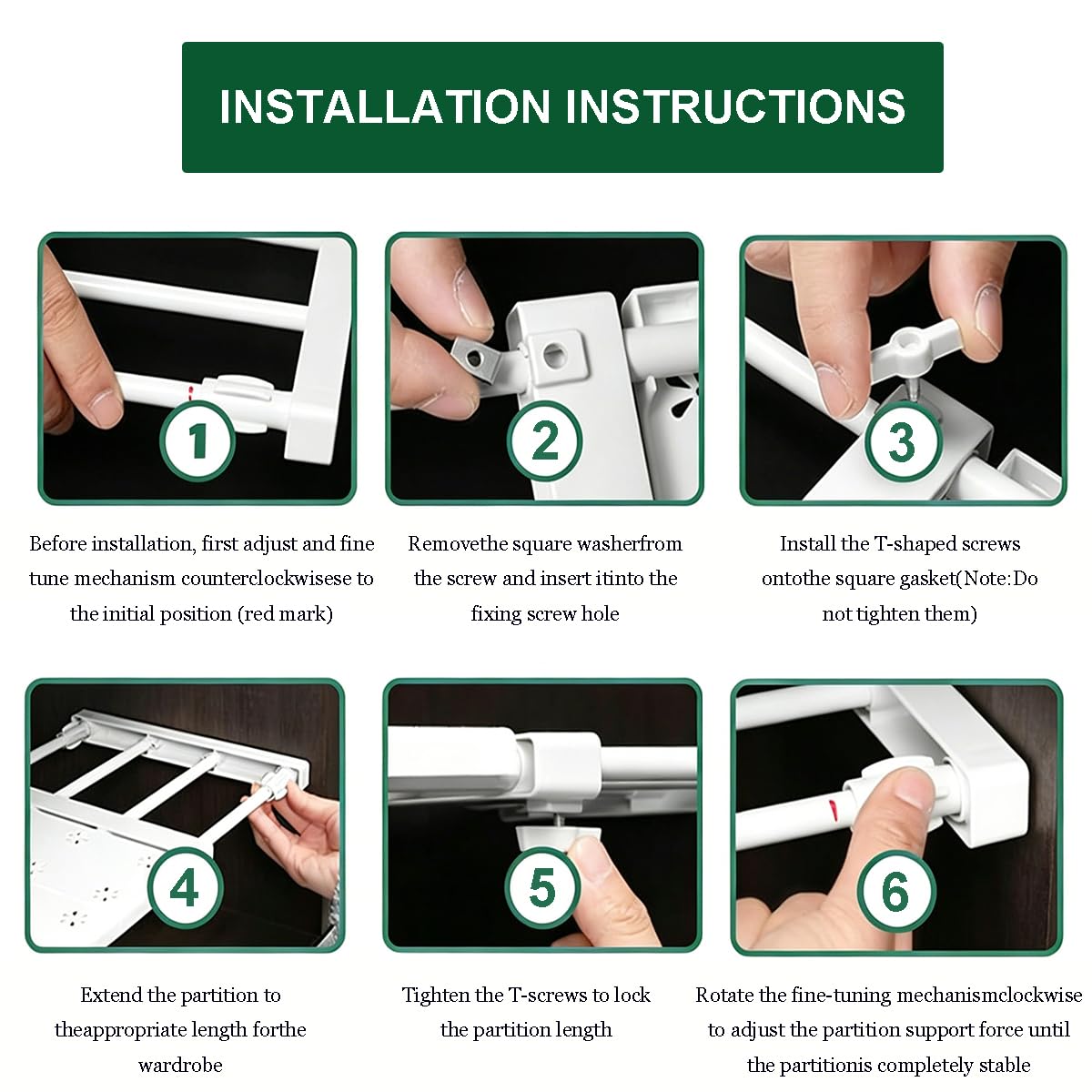 INSTALLATION INSTRUCTIONS

1

Before installation, first adjust and fine tune mechanism counterclockwisese to the initial position (red mark)

2

Removethe square washerfrom the screw and insert itinto the fixing screw hole

3

Install the T-shaped screws ontothe square gasket(Note:Do not tighten them)

4

Extend the partition to theappropriate length forthe wardrobe

5

Tighten the T-screws to lock the partition length

6

Rotate the fine-tuning mechanismclockwise to adjust the partition support force until the partitionis completely stable