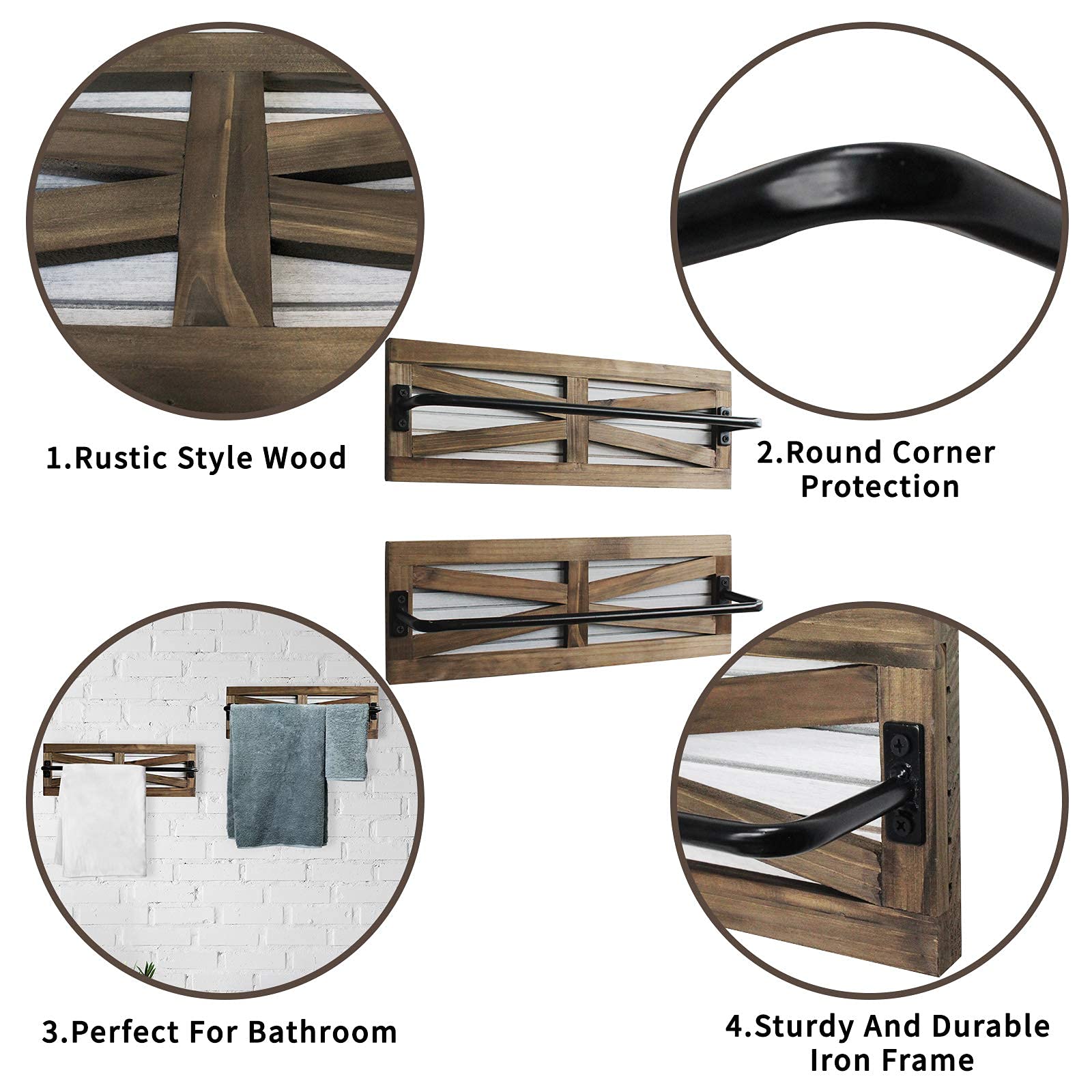 1.Rustic Style Wood

2.Round Corner Protection

3.Perfect For Bathroom

4.Sturdy And Durable Iron Frame