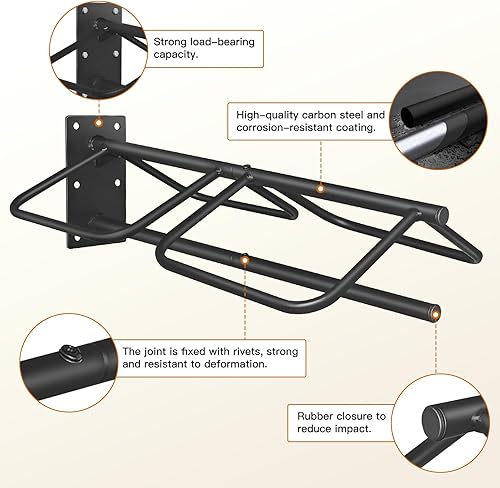 Strong load-bearing capacity.

High-quality carbon steel and corrosion-resistant coating.

The joint is fixed with rivets, strong and resistant to deformation.

Rubber closure to reduce impact.