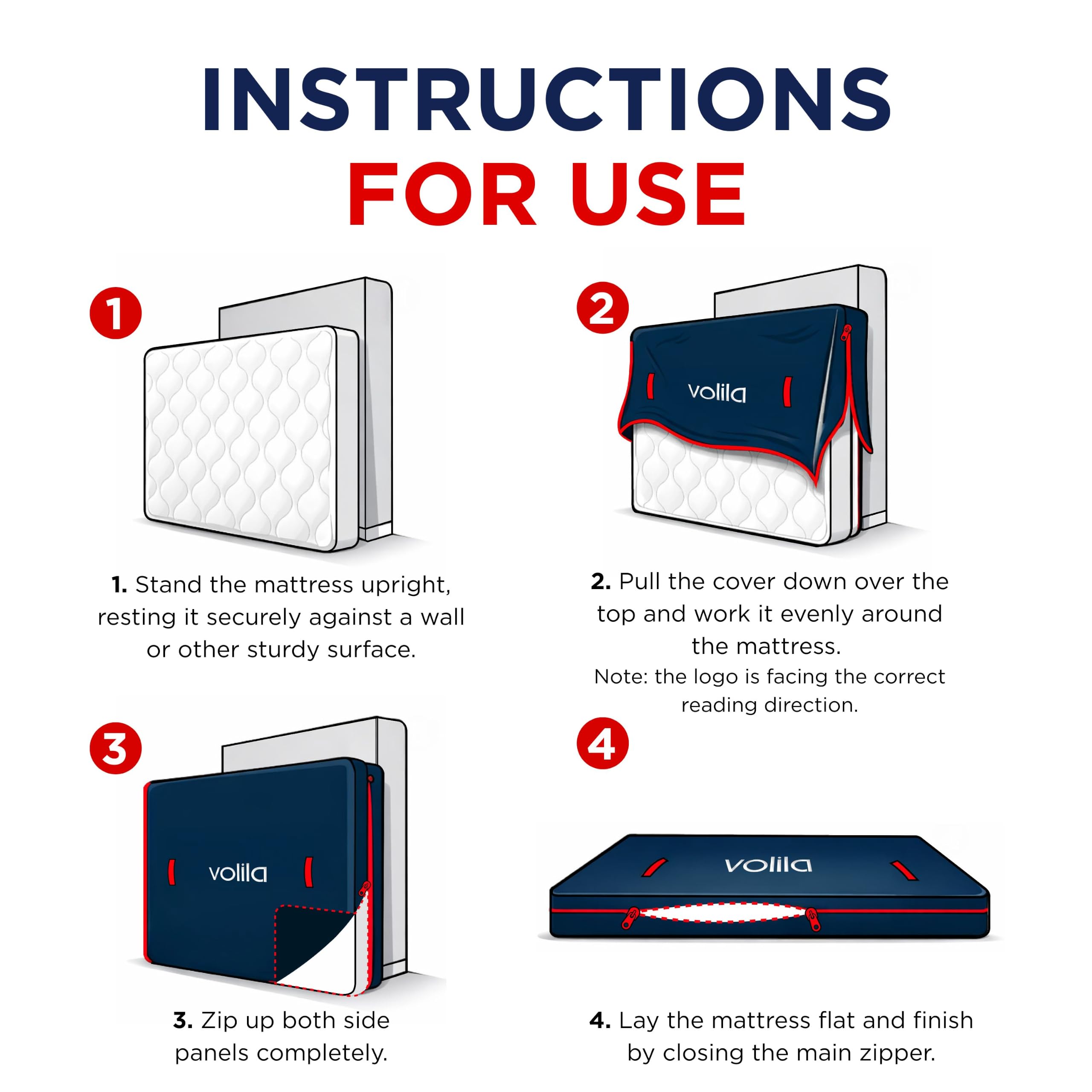 INSTRUCTIONS
FOR USE

1

1. Stand the mattress upright, resting it securely against a wall or other sturdy surface.

2

volila

2. Pull the cover down over the top and work it evenly around the mattress.
Note: the logo is facing the correct reading direction.

3

volila

3. Zip up both side panels completely.

4

volila

4. Lay the mattress flat and finish by closing the main zipper.