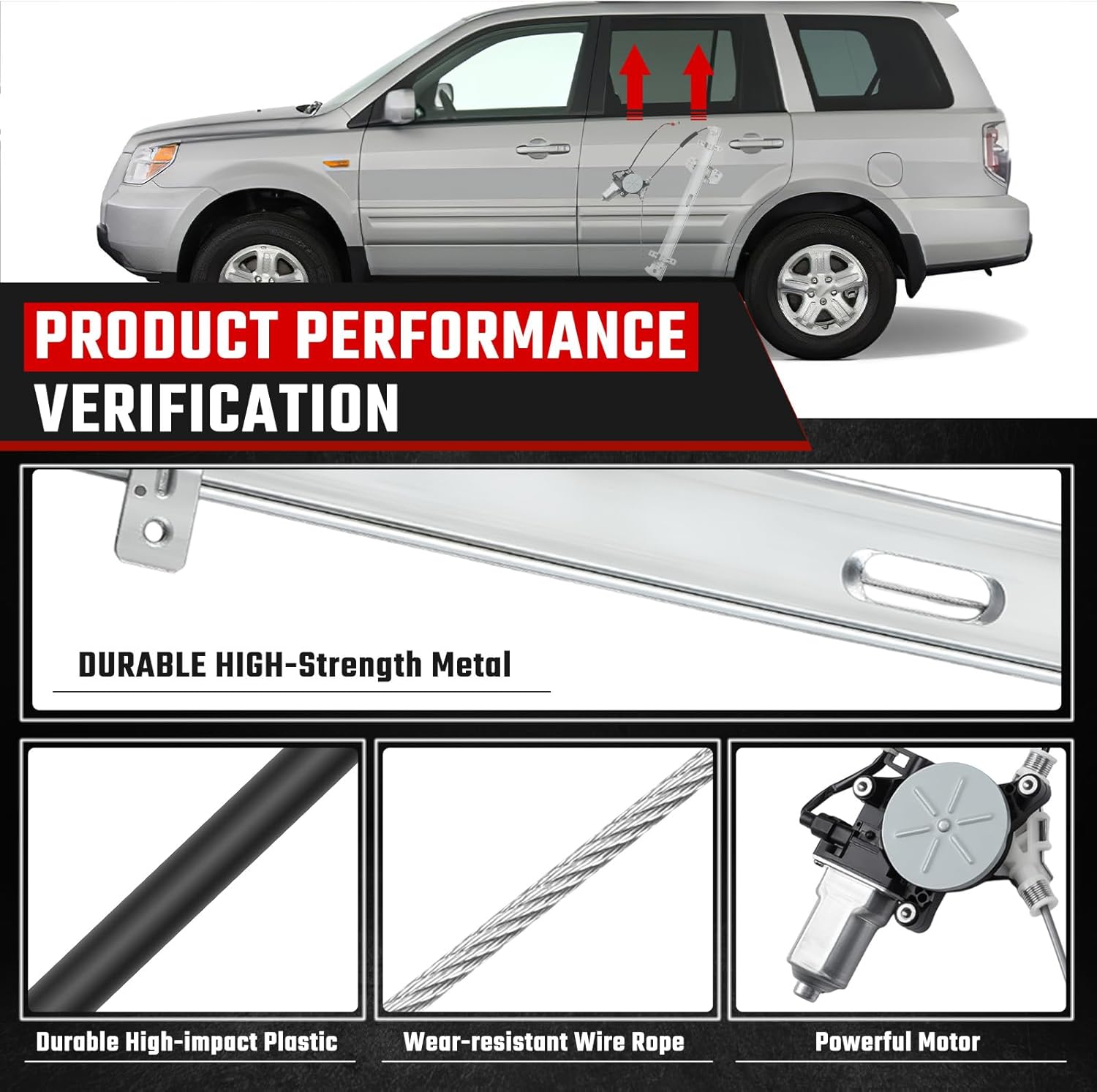 PRODUCT PERFORMANCE
VERIFICATION

DURABLE HIGH-Strength Metal

Durable High-impact Plastic

Wear-resistant Wire Rope

Powerful Motor