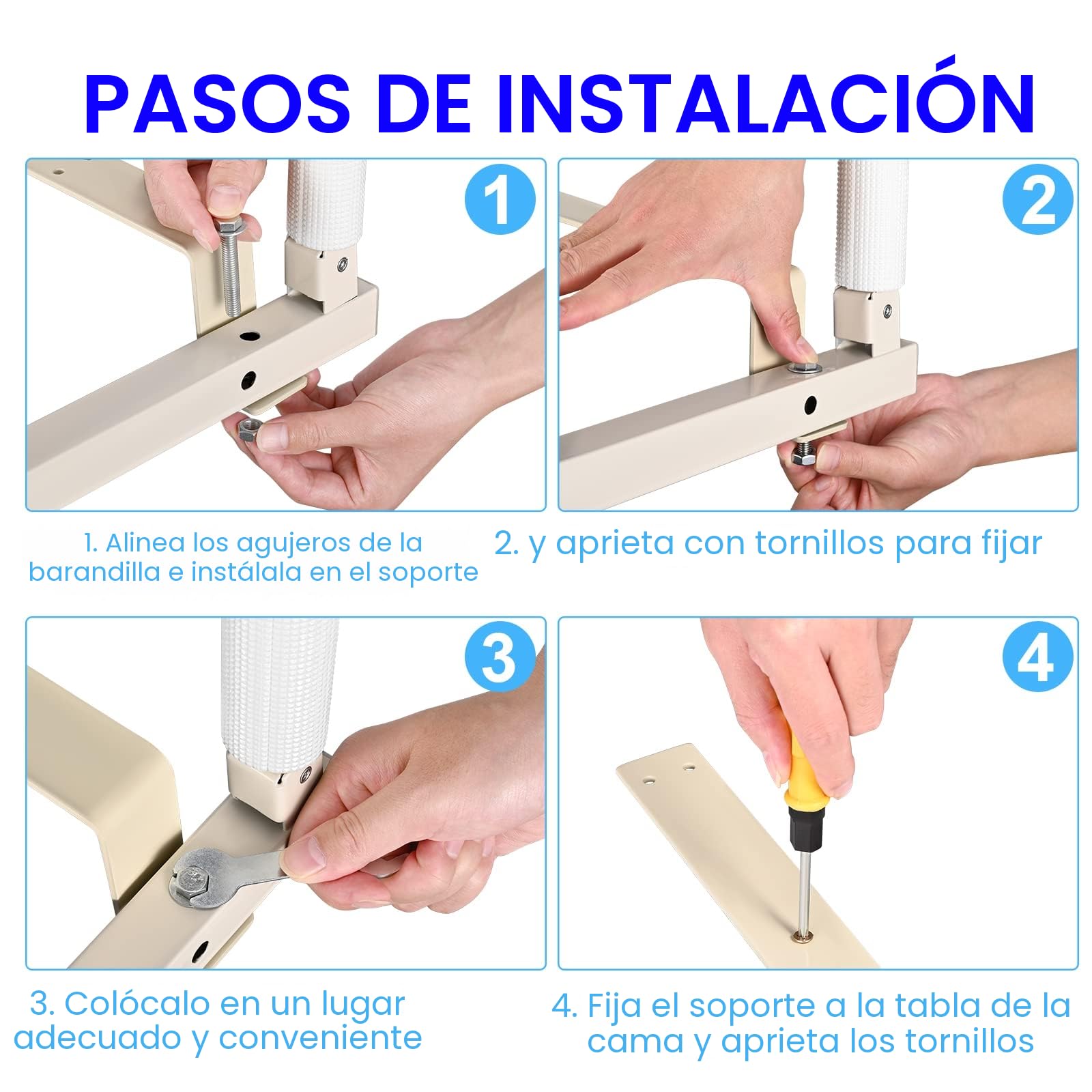 PASOS DE INSTALACIÓN

1

2

1. Alinea los agujeros de la barandilla e instálala en el soporte

2. y aprieta con tornillos para fijar

3

4

3. Colócalo en un lugar adecuado y conveniente

4. Fija el soporte a la tabla de la cama y aprieta los tornillos