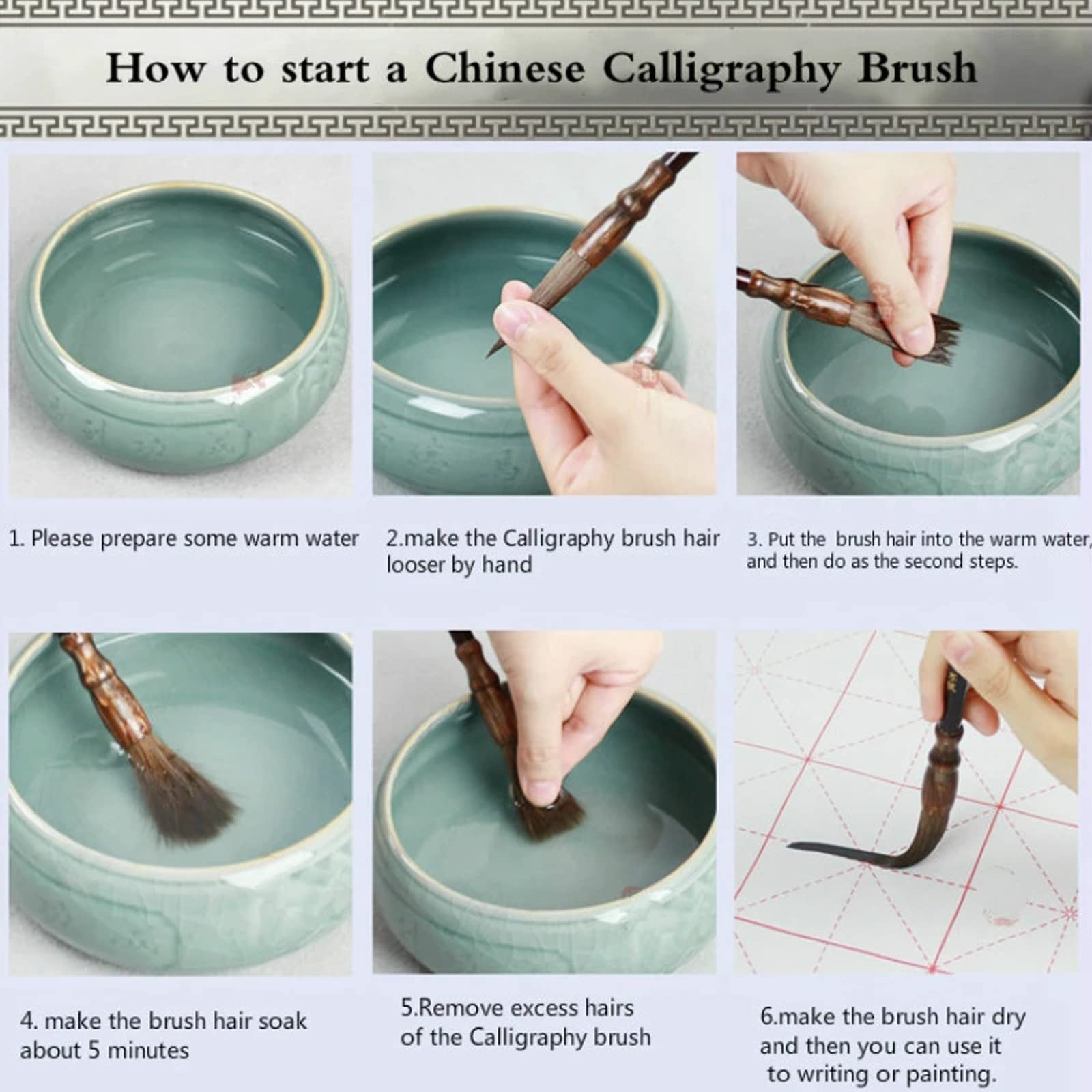 How to start a Chinese Calligraphy Brush

1. Please prepare some warm water

2.make the Calligraphy brush hair looser by hand

3. Put the brush hair into the warm water, and then do as the second steps.

4. make the brush hair soak about 5 minutes

5.Remove excess hairs of the Calligraphy brush

6.make the brush hair dry and then you can use it to writing or painting.