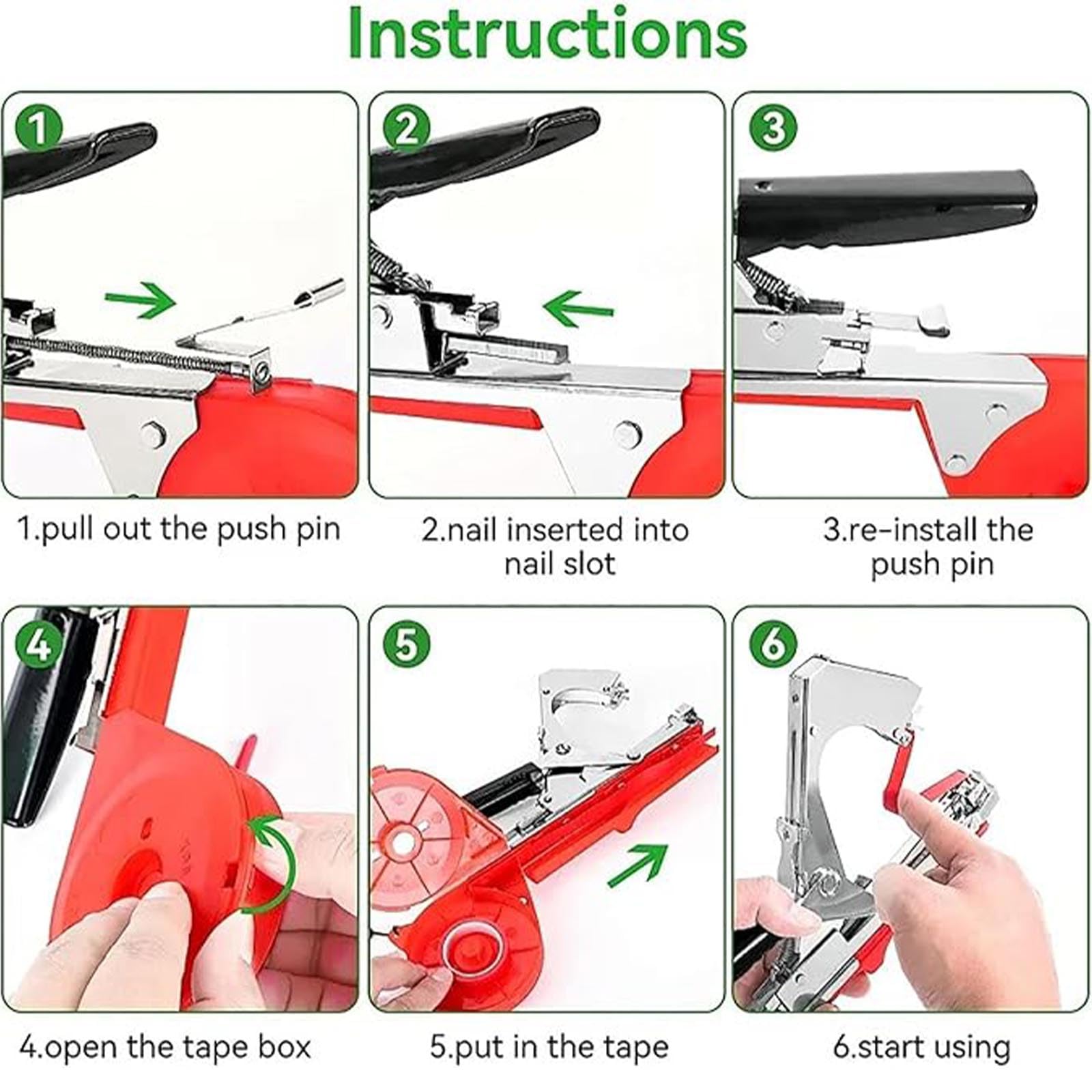 Instructions

1

2

3

1.pull out the push pin

2.nail inserted into nail slot

3.re-install the push pin

4

5

6

4.open the tape box

5.put in the tape

6.start using